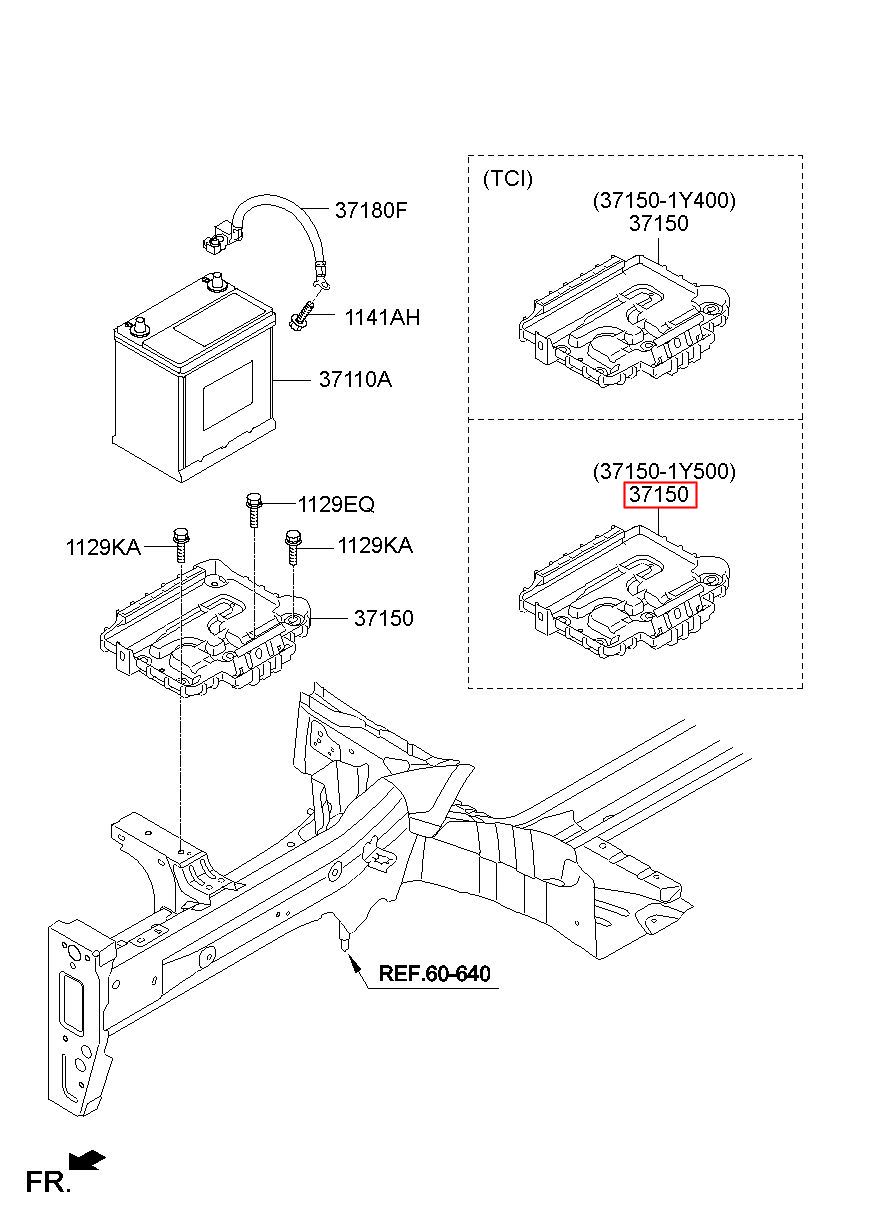 37180F

1141AH

37110A

1129EQ

1129KA

1129KA

37150

(TCI)

(37150-1Y400)
37150

(37150-1Y500)
37150

REF.60-640

FR.