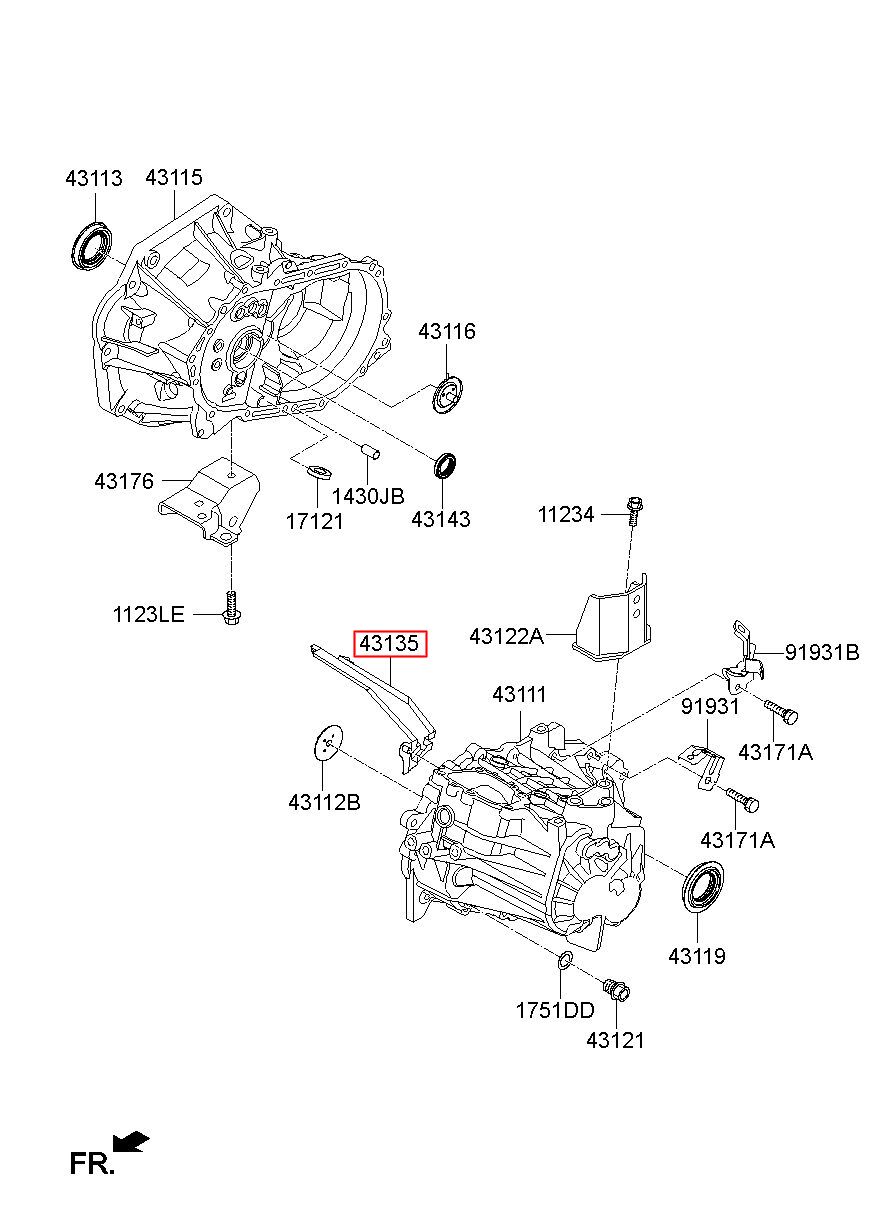 43113
43115
43116
43176
17121
1430JB
43143
11234
1123LE
43135
43122A
91931B
43111
91931
43171A
43112B
43171A
43119
1751DD
43121
FR.