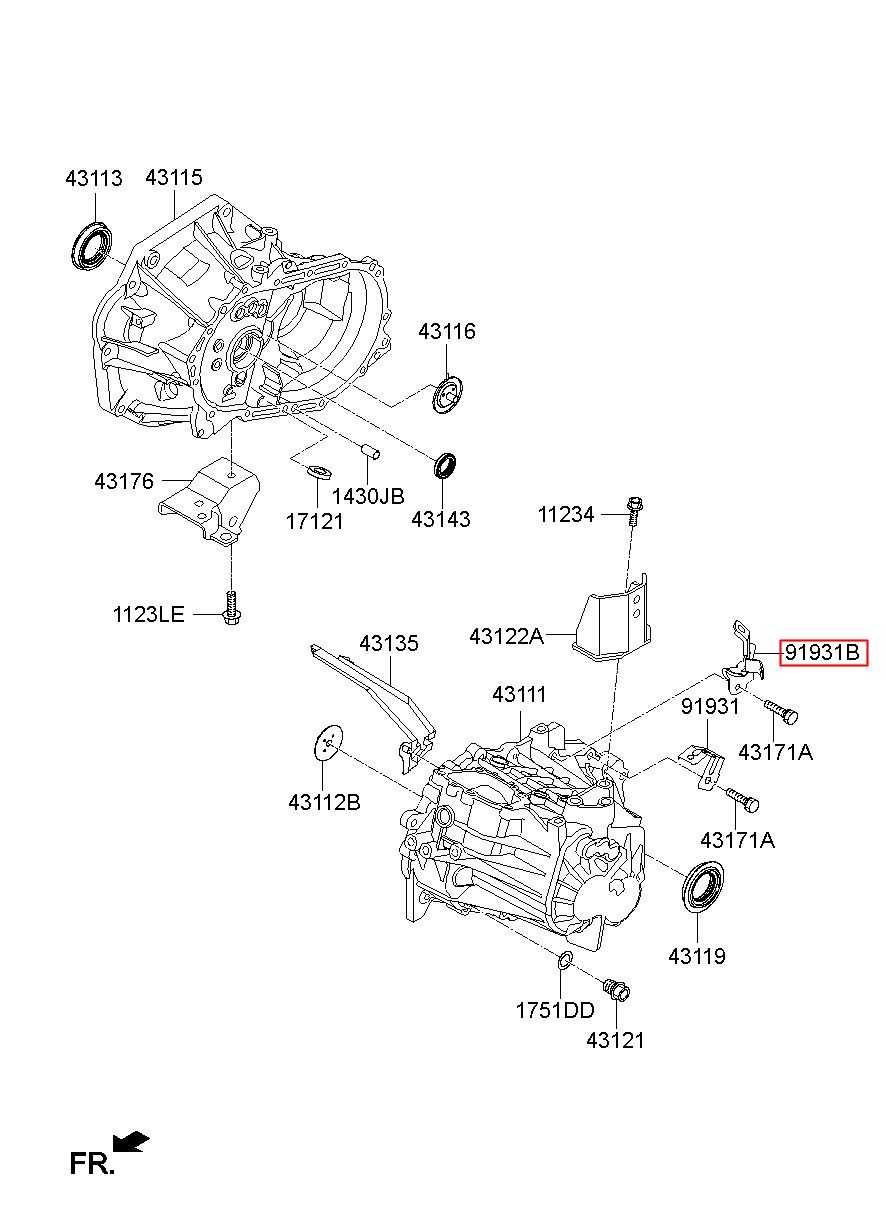 43113
43115
43116
43176
17121
1430JB
43143
11234
1123LE
43135
43122A
91931B
43111
91931
43171A
43112B
43171A
43119
1751DD
43121
FR.