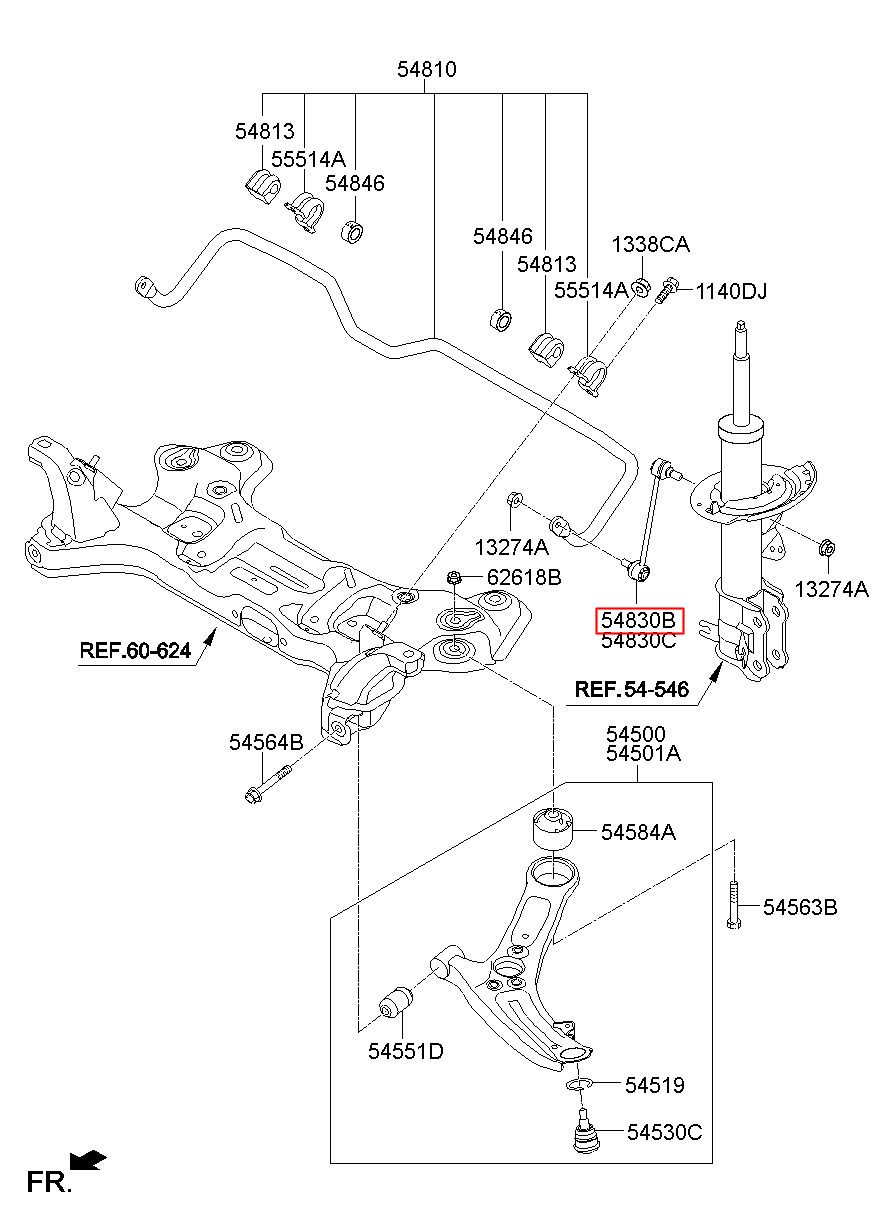 54810

54813
55514A
54846

54846
54813
55514A

1338CA
1140DJ

13274A
13274A

62618B

54830B
54830C

REF.60-624
REF.54-546

54564B

54500
54501A

54584A

54563B

54551D

54519

54530C

FR.