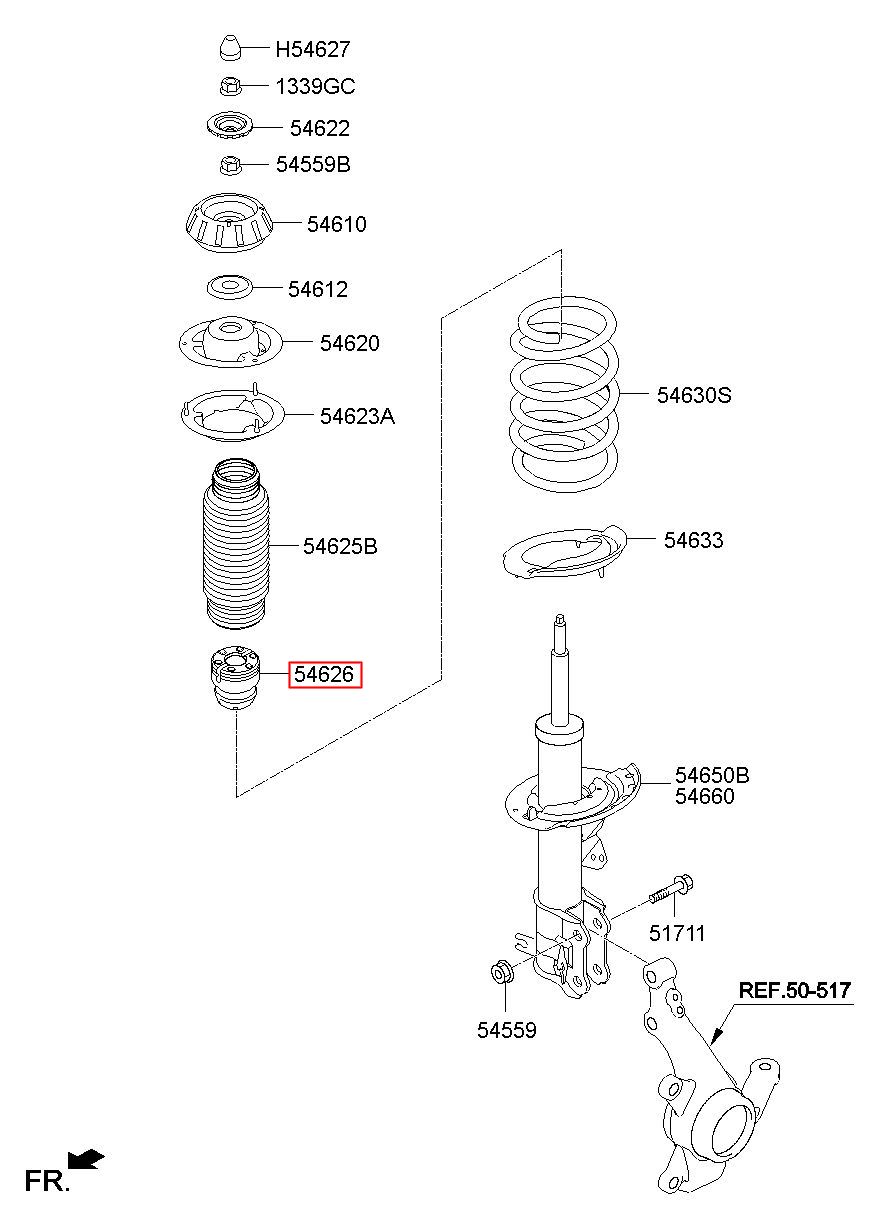 H54627
1339GC
54622
54559B
54610
54612
54620
54623A
54625B
54626
54630S
54633
54650B
54660
51711
54559
REF.50-517
FR.