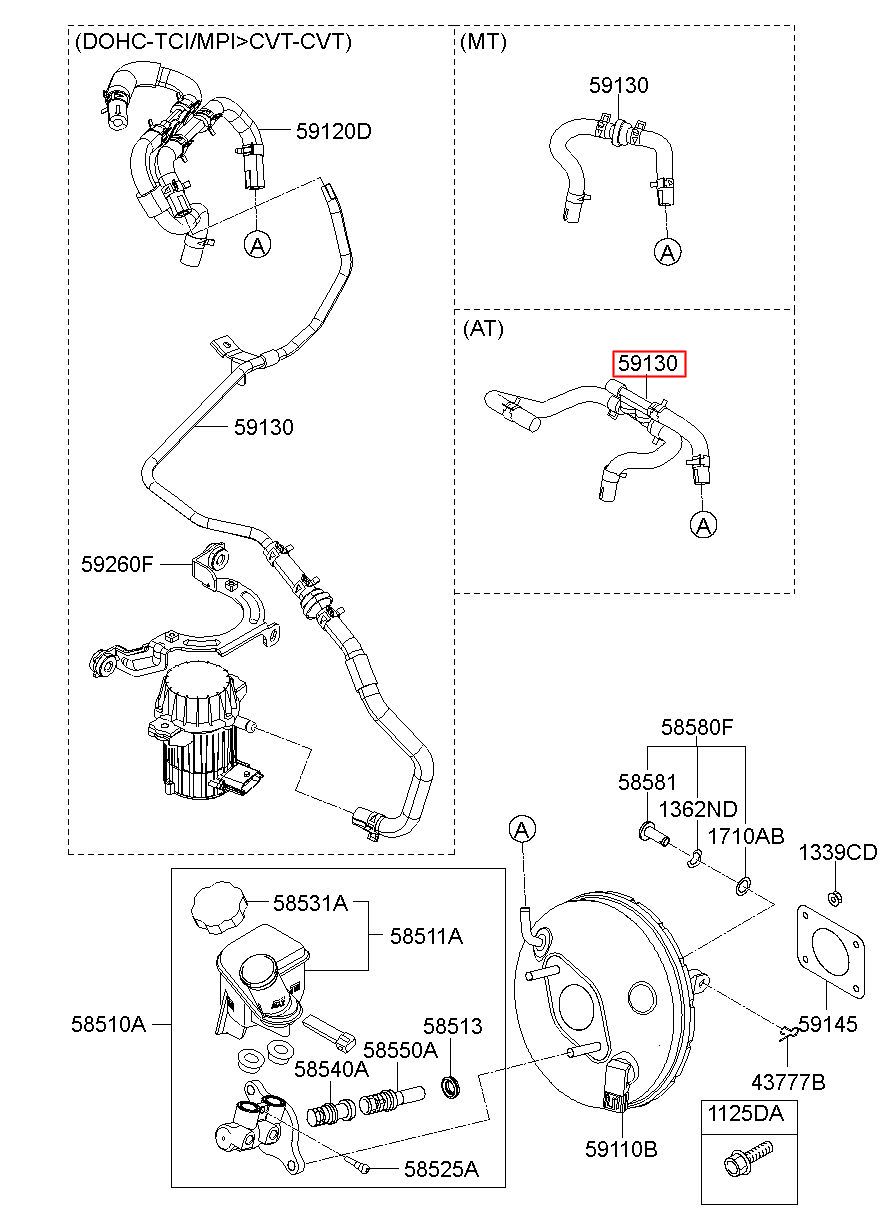 (DOHC-TCI/MPI>CVT-CVT)
59120D
A
59130
59260F

(MT)
59130
A

(AT)
59130
A

58580F
58581
1362ND
1710AB
1339CD
A
58531A
58511A
58510A
58513
58550A
58540A
58525A
59145
43777B
59110B
1125DA