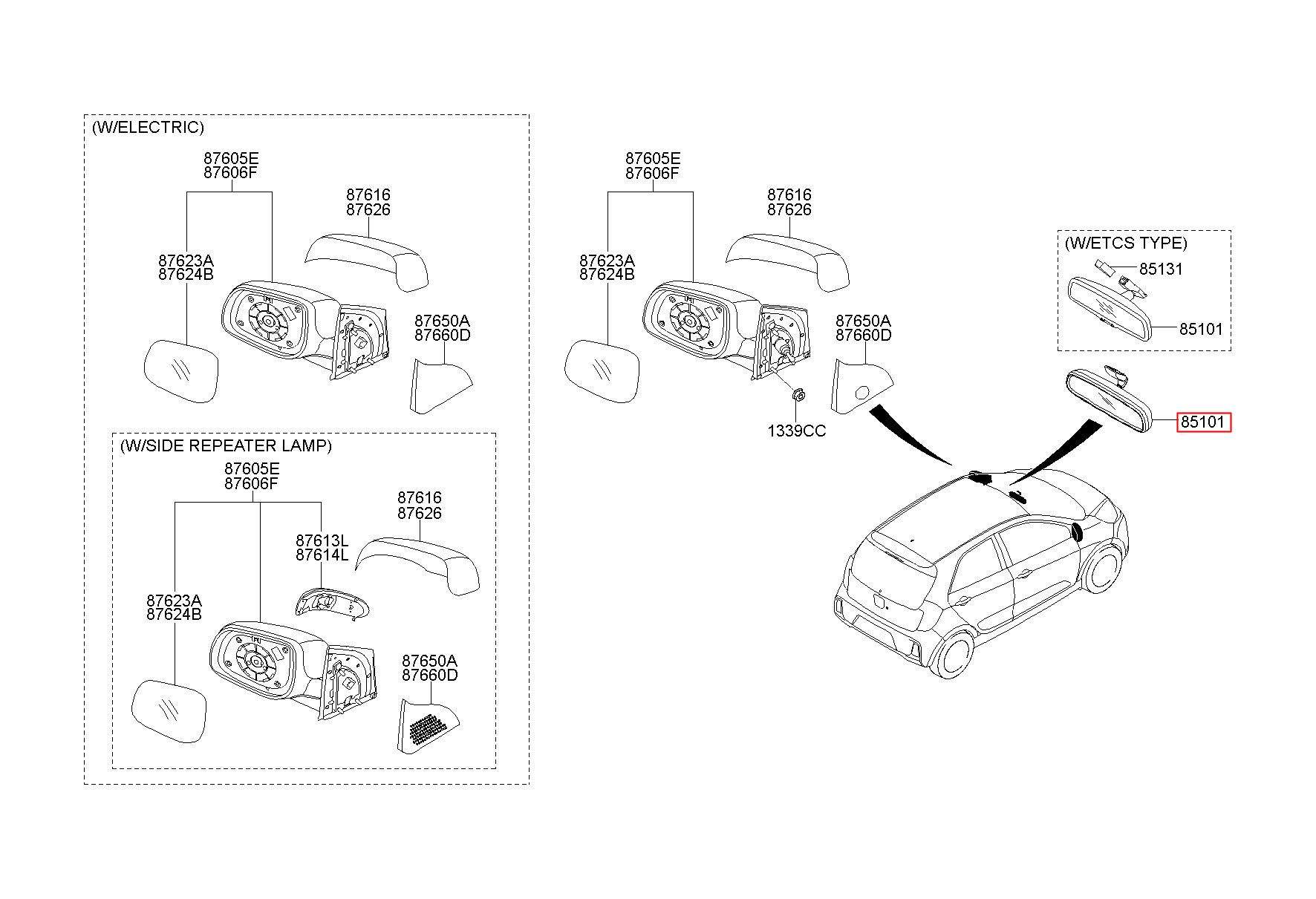 (W/ELECTRIC)

87605E
87606F

87616
87626

87623A
87624B

87650A
87660D

(W/SIDE REPEATER LAMP)

87605E
87606F

87616
87626

87613L
87614L

87623A
87624B

87650A
87660D

87605E
87606F

87616
87626

87623A
87624B

87650A
87660D

1339CC

(W/ETCS TYPE)

85131

85101

85101