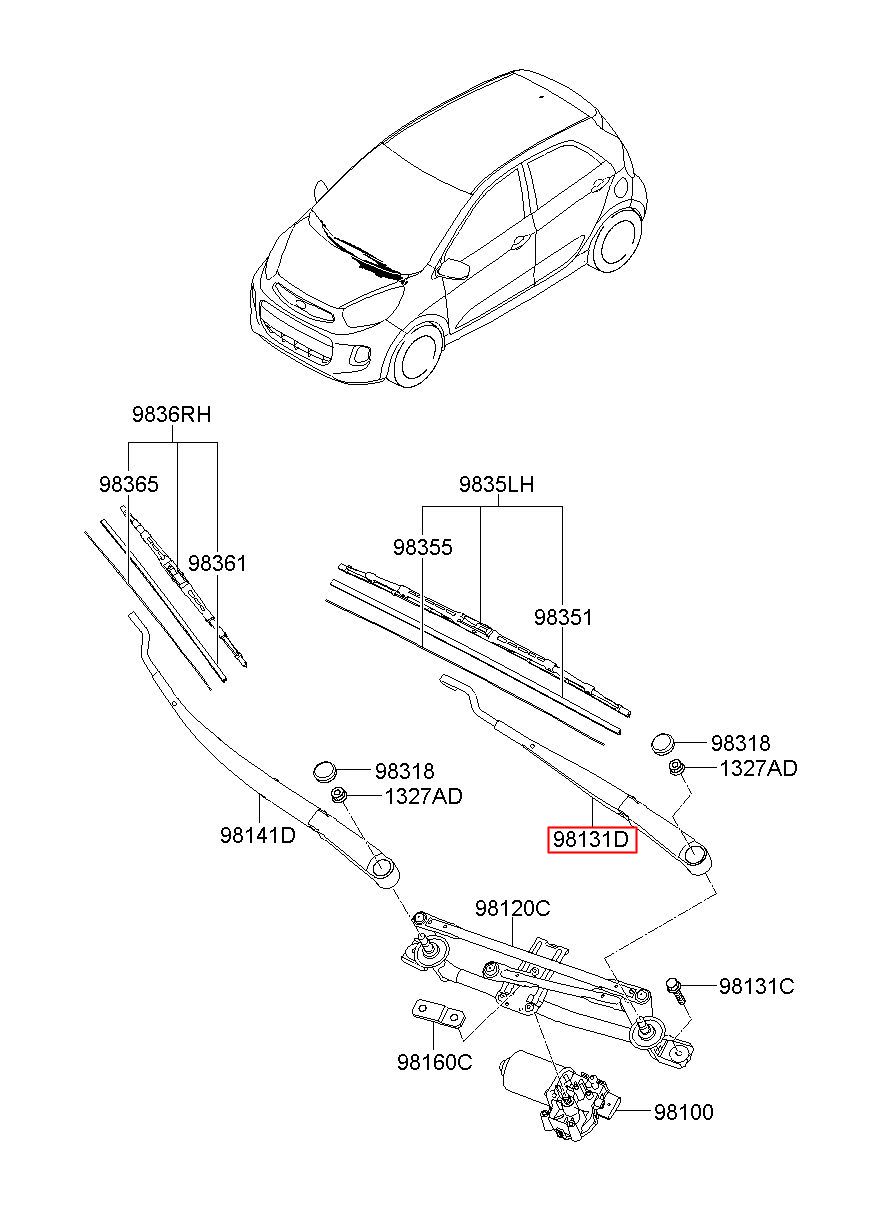 9836RH
98365
98361
9835LH
98355
98351
98318
1327AD
98318
1327AD
98141D
98131D
98120C
98131C
98160C
98100