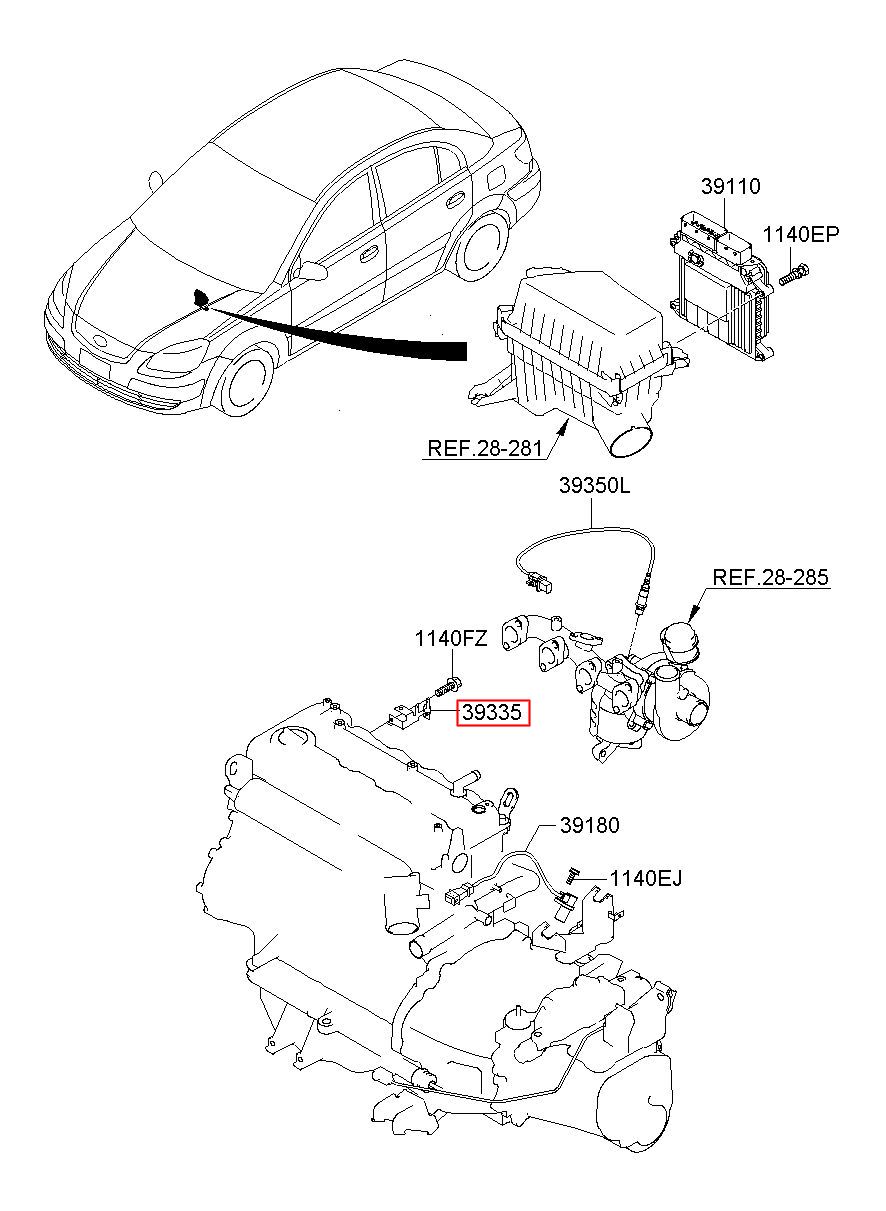 39110

1140EP

REF.28-281

39350L

REF.28-285

1140FZ

39335

39180

1140EJ