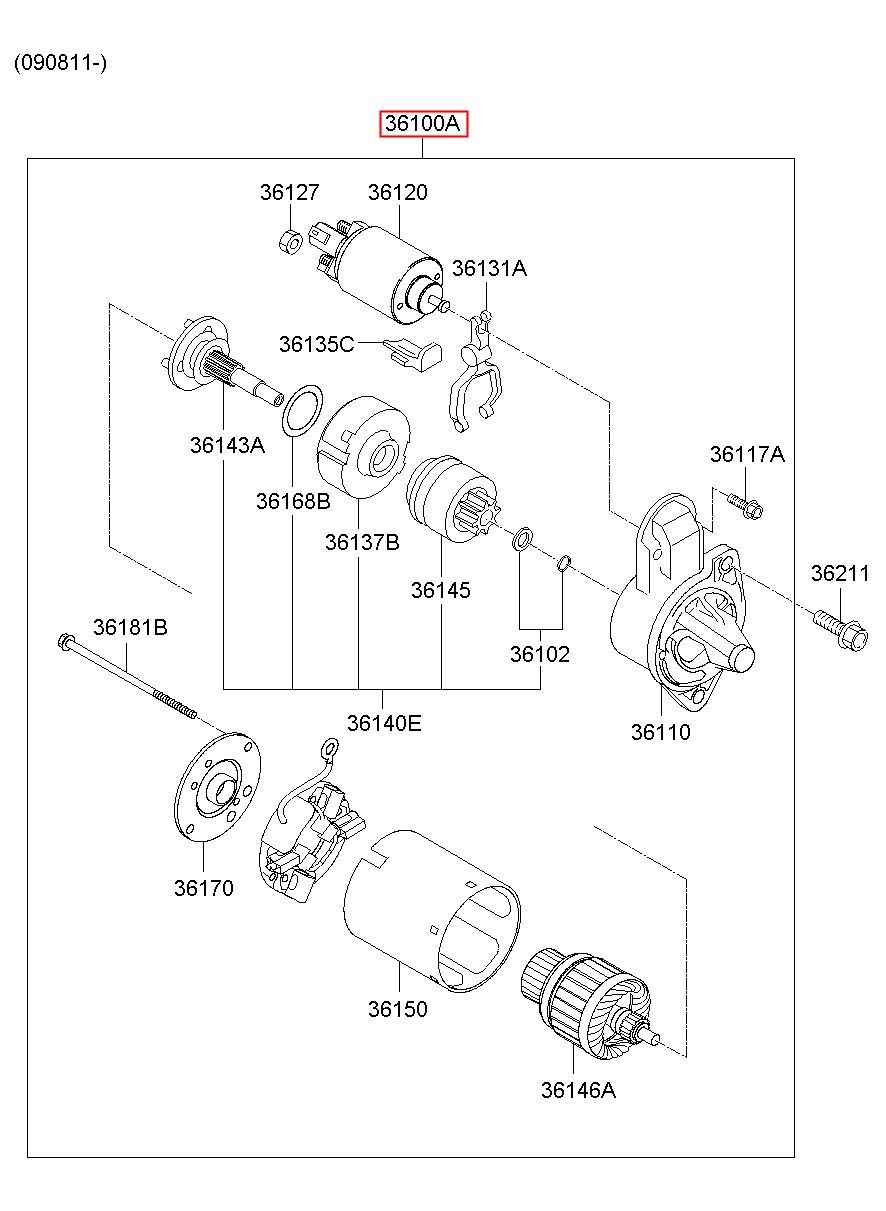 (090811-)

36100A

36127
36120
36131A
36135C
36143A
36168B
36137B
36145
36117A
36211
36181B
36102
36140E
36110
36170
36150
36146A