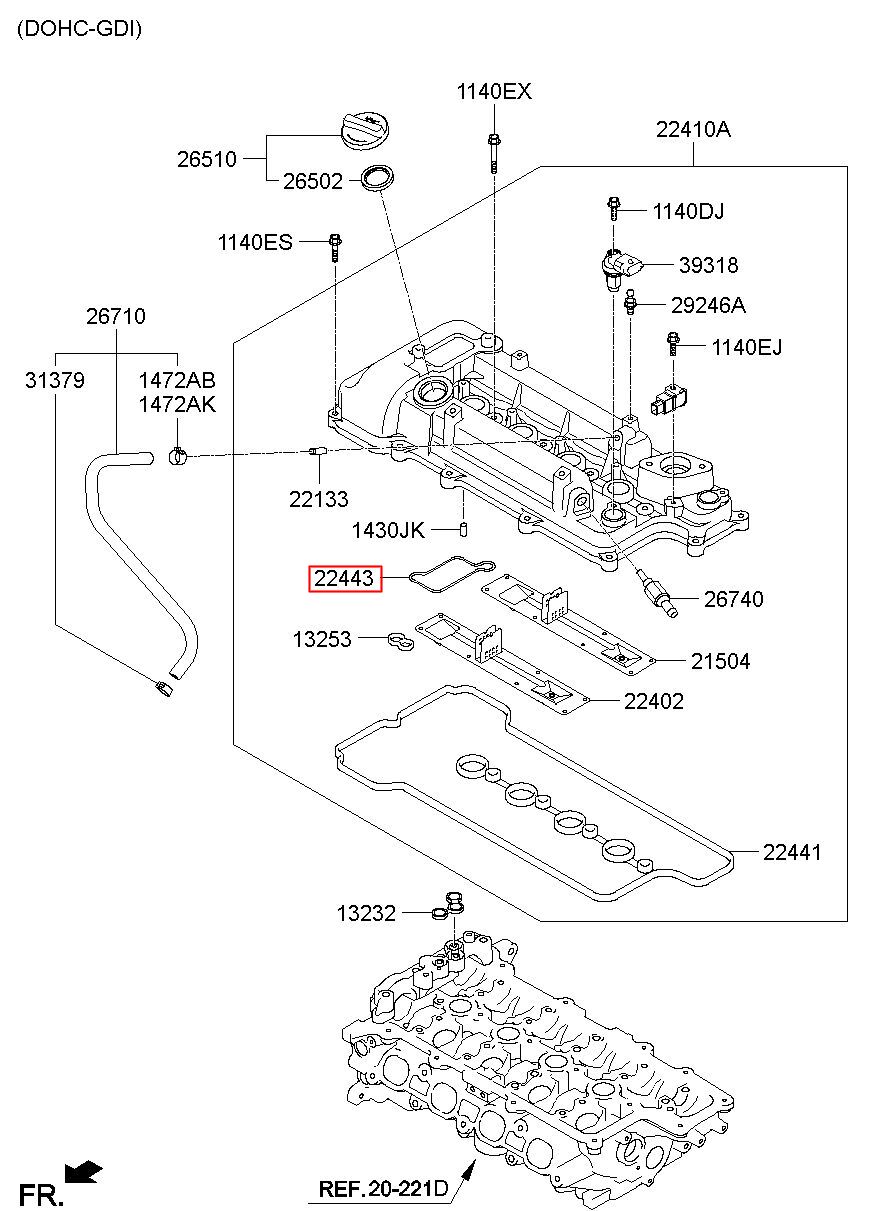 (DOHC-GDI)

1140EX
22410A
26510
26502
1140DJ
1140ES
39318
29246A
26710
1140EJ
31379
1472AB
1472AK
22133
1430JK
22443
26740
13253
21504
22402
22441
13232
FR.
REF.20-221D