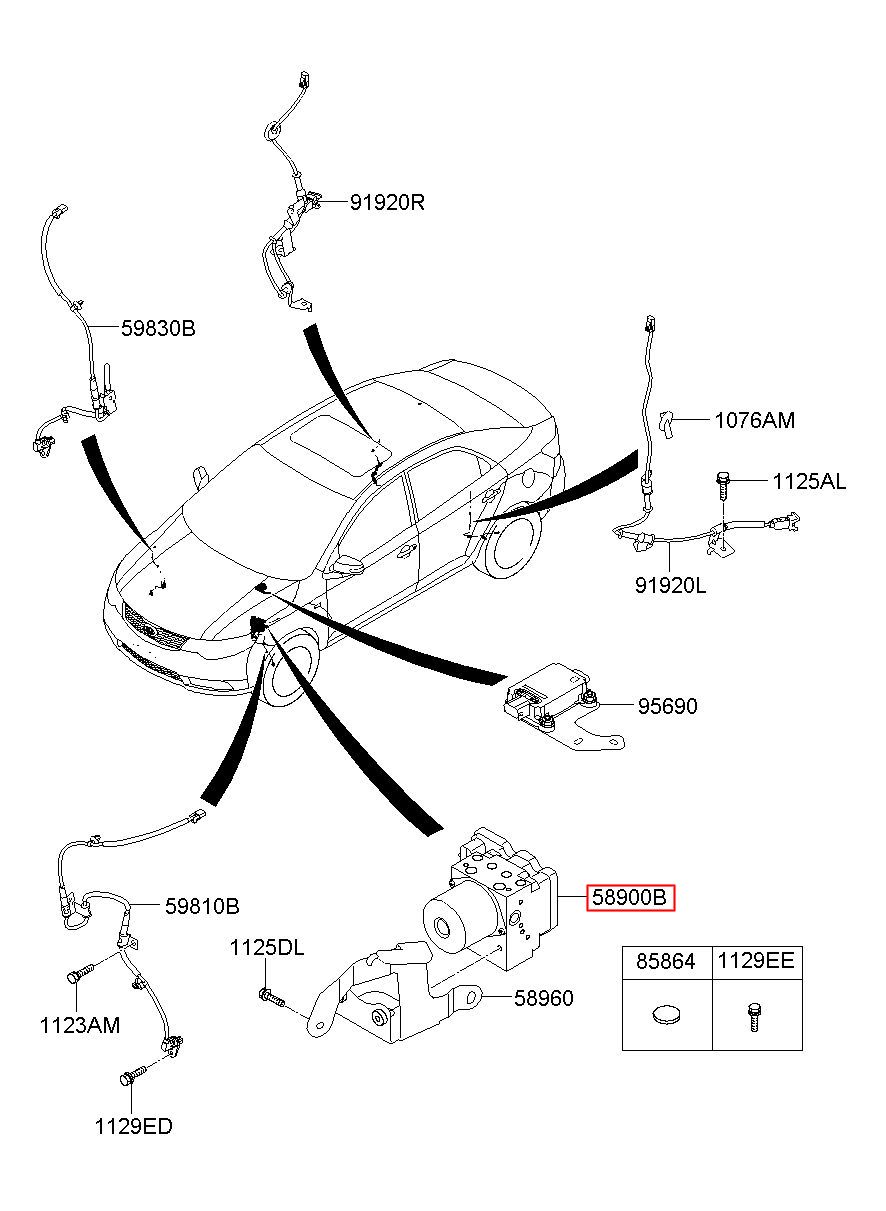 91920R

59830B

1076AM

1125AL

91920L

95690

59810B

58900B

1125DL

58960

1123AM

1129ED

| 85864 | 1129EE |
|---|---|
| | |