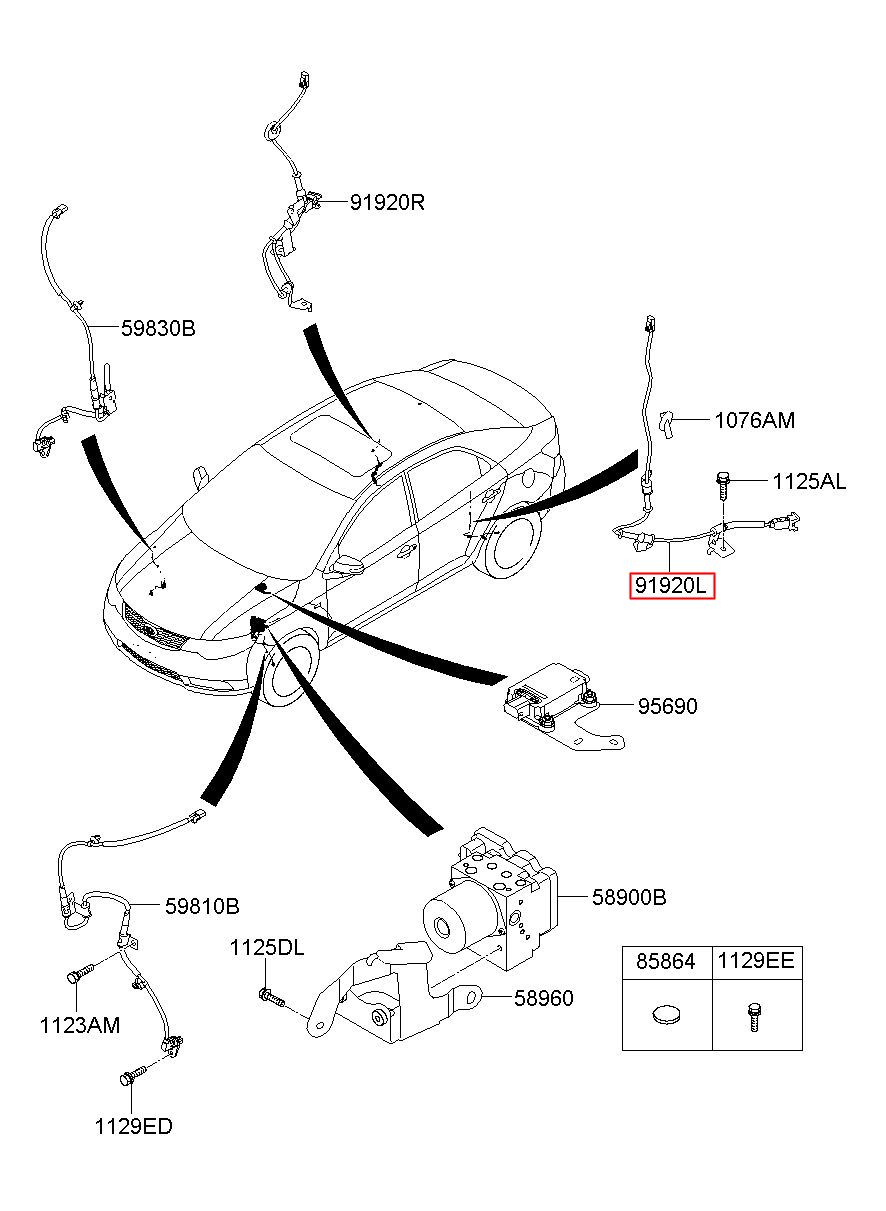 91920R

59830B

1076AM

1125AL

91920L

95690

59810B

58900B

1125DL

58960

1123AM

1129ED

| 85864 | 1129EE |
|---|---|
| | |