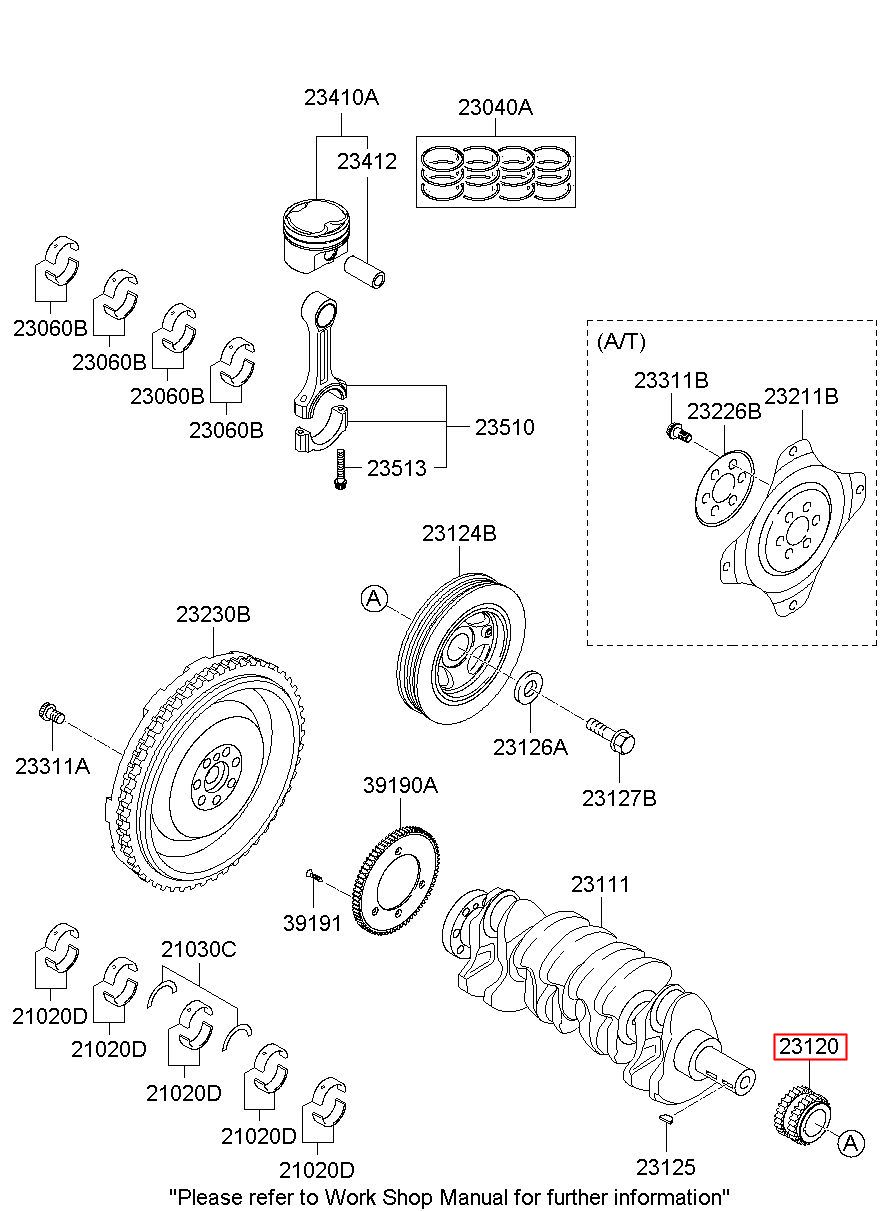 23410A
23040A
23412
23060B
23060B
23060B
23060B
23510
23513
(A/T)
23311B
23226B
23211B
23124B
A
23230B
23311A
23126A
23127B
39190A
39191
23111
21030C
21020D
21020D
21020D
21020D
21020D
23120
A
23125
"Please refer to Work Shop Manual for further information"