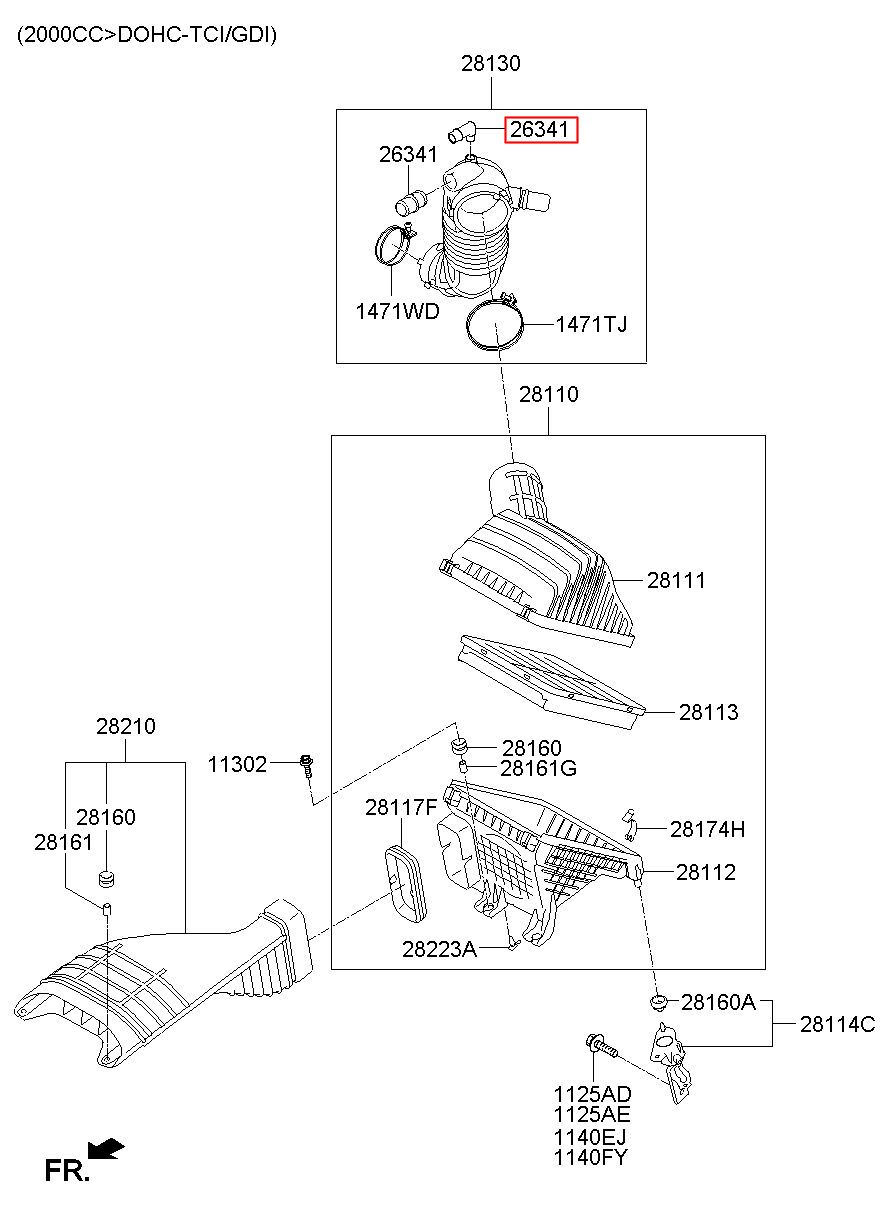 (2000CC>DOHC-TCI/GDI)

28130
26341
26341
1471WD
1471TJ
28110
28111
28113
28210
11302
28160
28161G
28160
28161
28117F
28174H
28112
28223A
28160A
28114C
1125AD
1125AE
1140EJ
1140FY
FR.