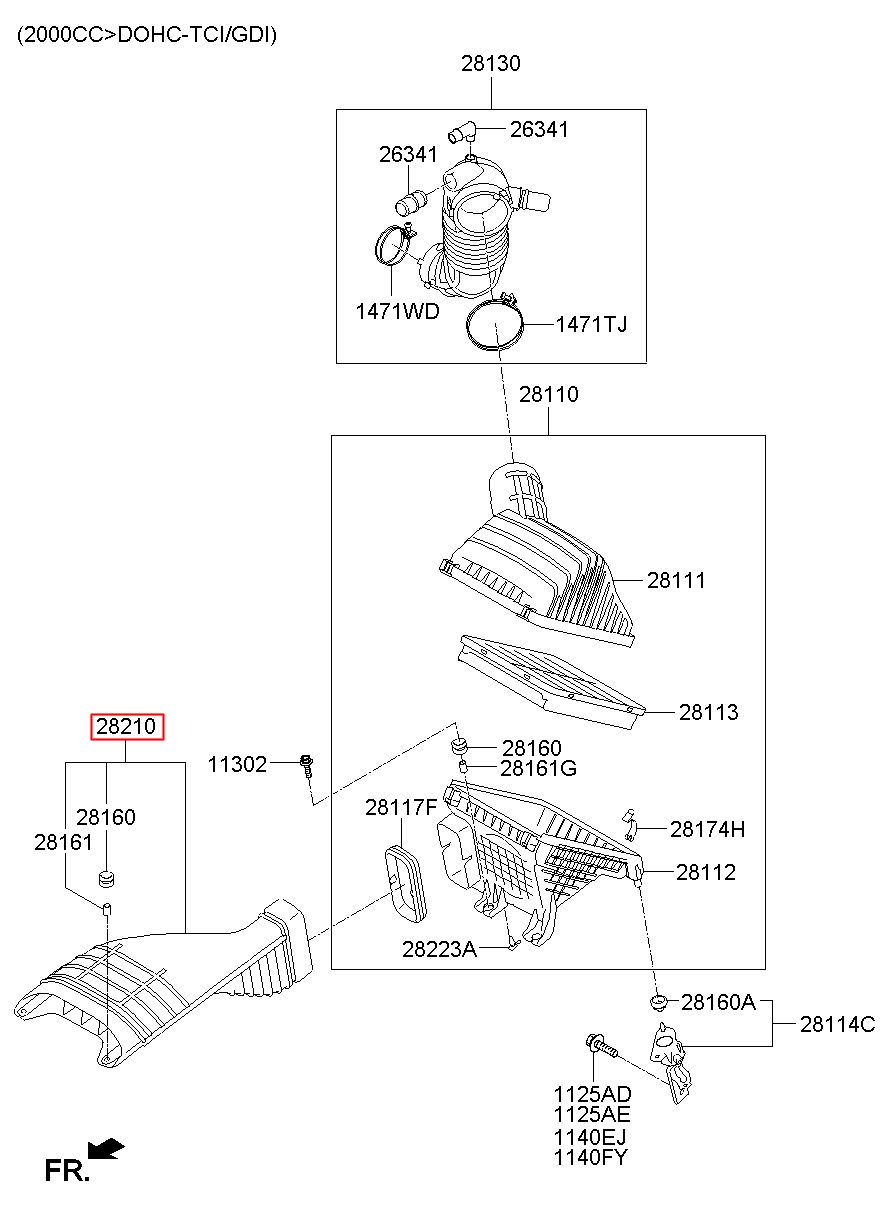 (2000CC>DOHC-TCI/GDI)

28130
26341
26341
1471WD
1471TJ
28110
28111
28113
28210
11302
28160
28161G
28160
28161
28117F
28174H
28112
28223A
28160A
28114C
1125AD
1125AE
1140EJ
1140FY
FR.