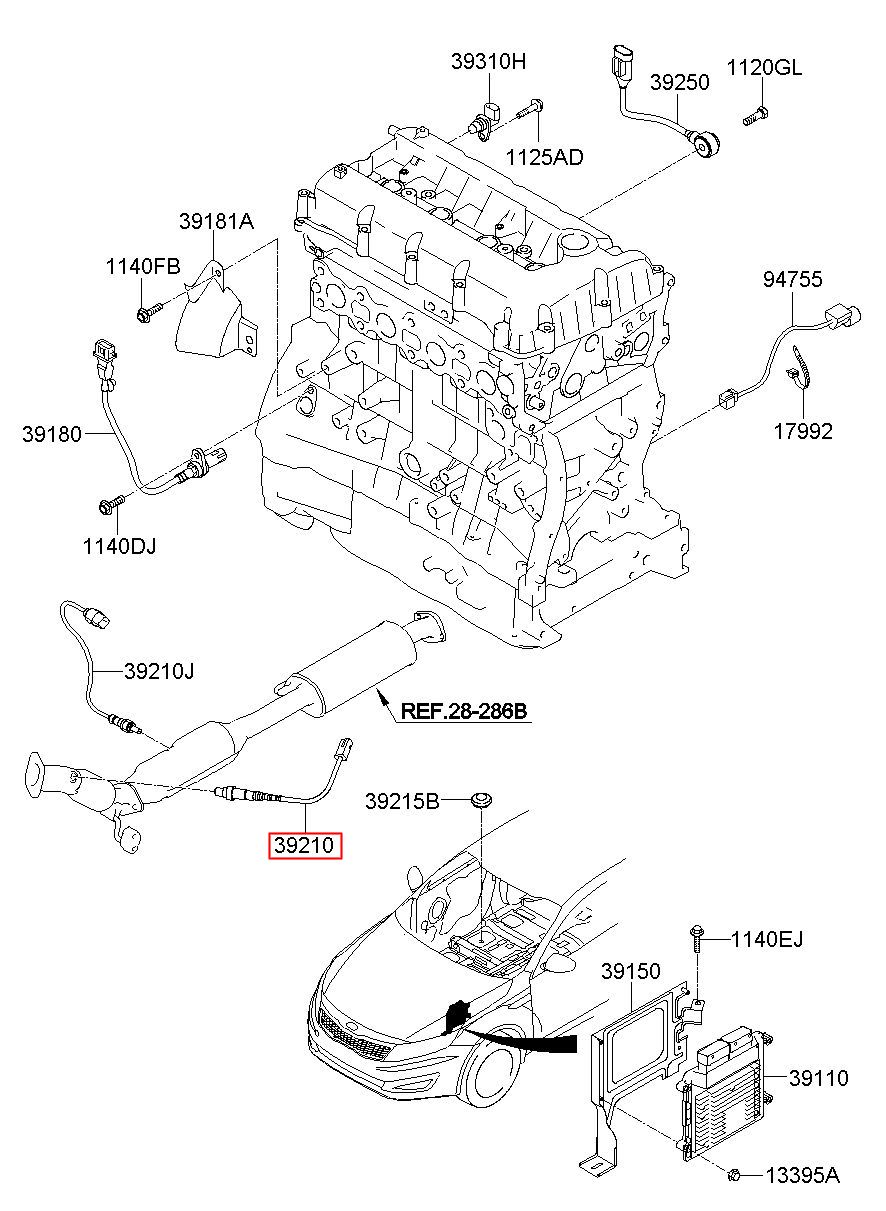 39310H
39250
1120GL
1125AD
39181A
1140FB
94755
39180
17992
1140DJ
39210J
REF.28-286B
39215B
39210
1140EJ
39150
39110
13395A