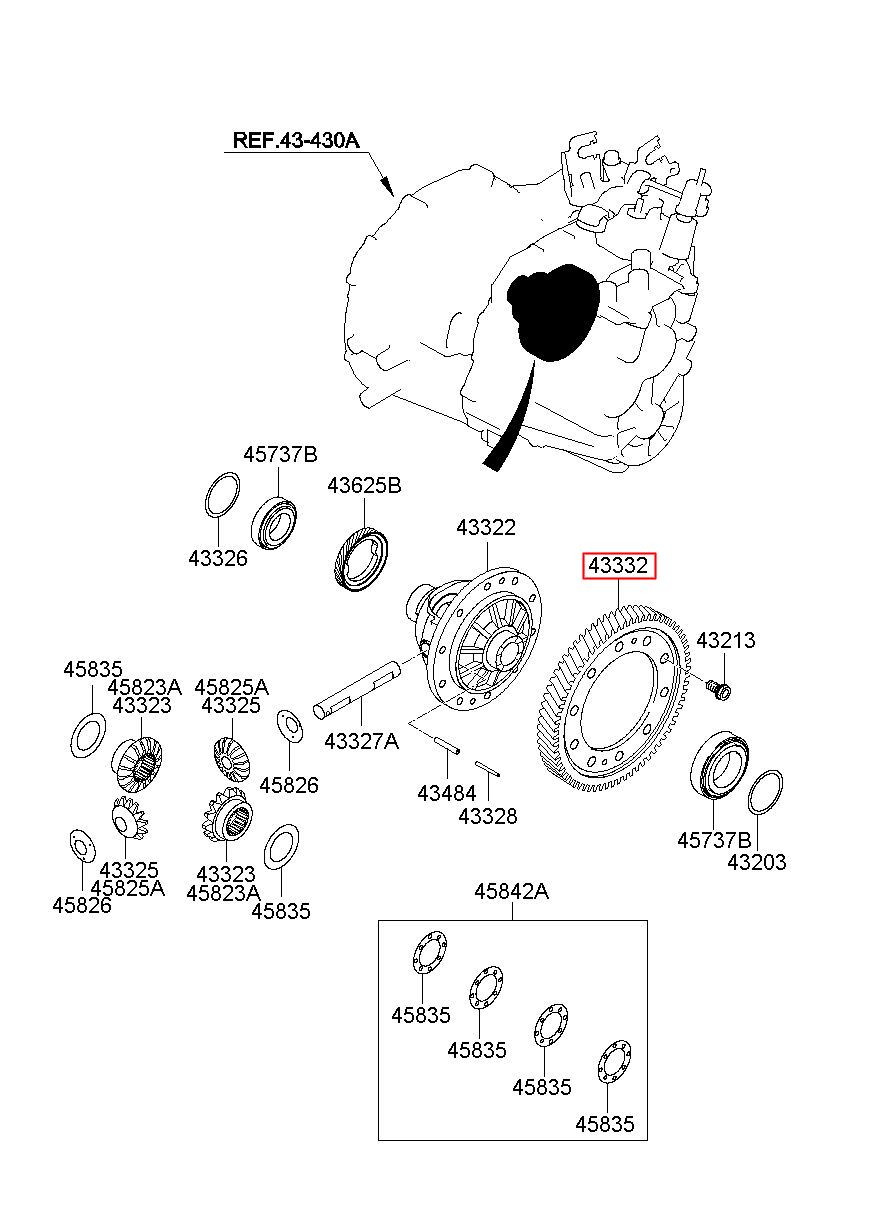 REF.43-430A

45737B
43625B
43326
43322
43332
43213
45835
45823A
43323
45825A
43325
45826
43327A
43484
43328
45737B
43203
43325
45825A
45826
43323
45823A
45835
45842A
45835
45835
45835
45835