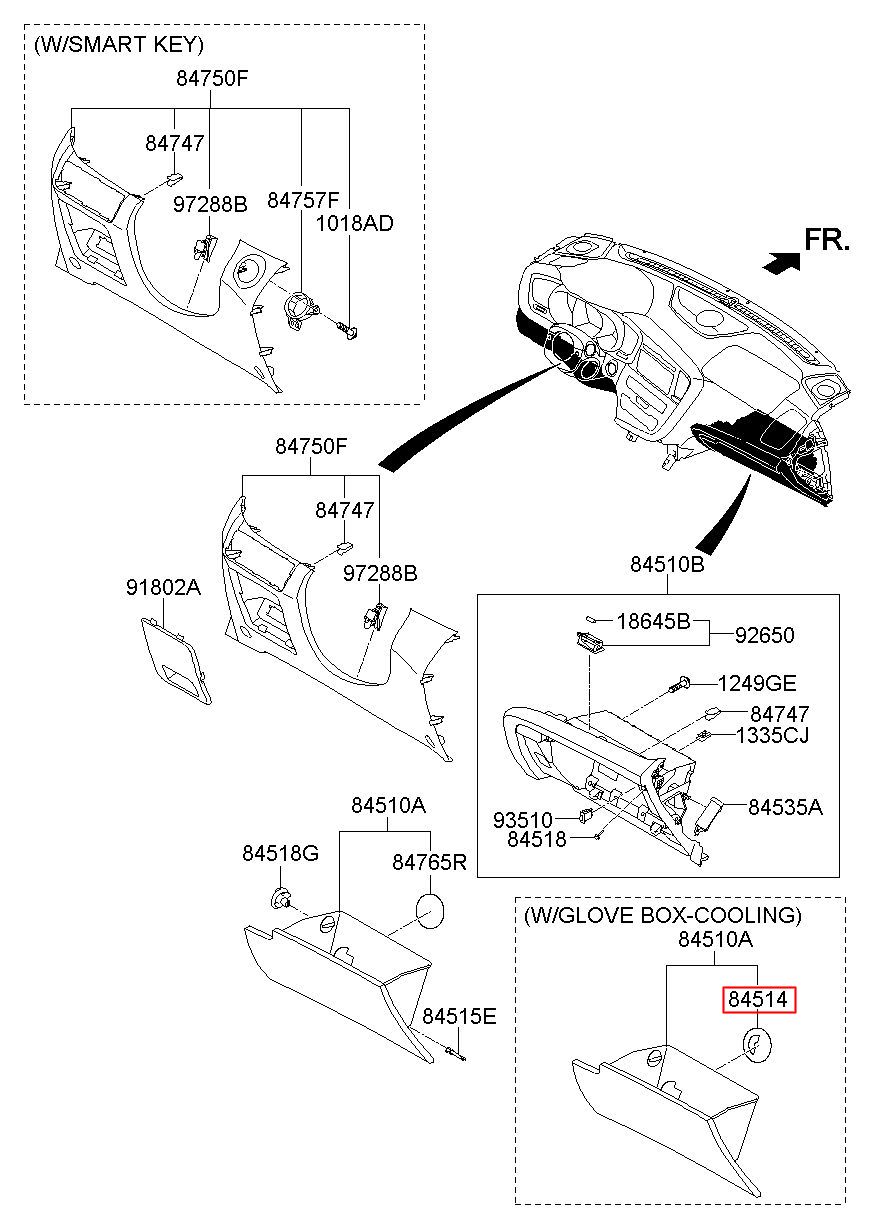 (W/SMART KEY)
84750F
84747
97288B
84757F
1018AD

FR.

84750F
84747
97288B
91802A

84510B
18645B
92650
1249GE
84747
1335CJ
93510
84518
84535A

84510A
84518G
84765R
84515E

(W/GLOVE BOX-COOLING)
84510A
84514