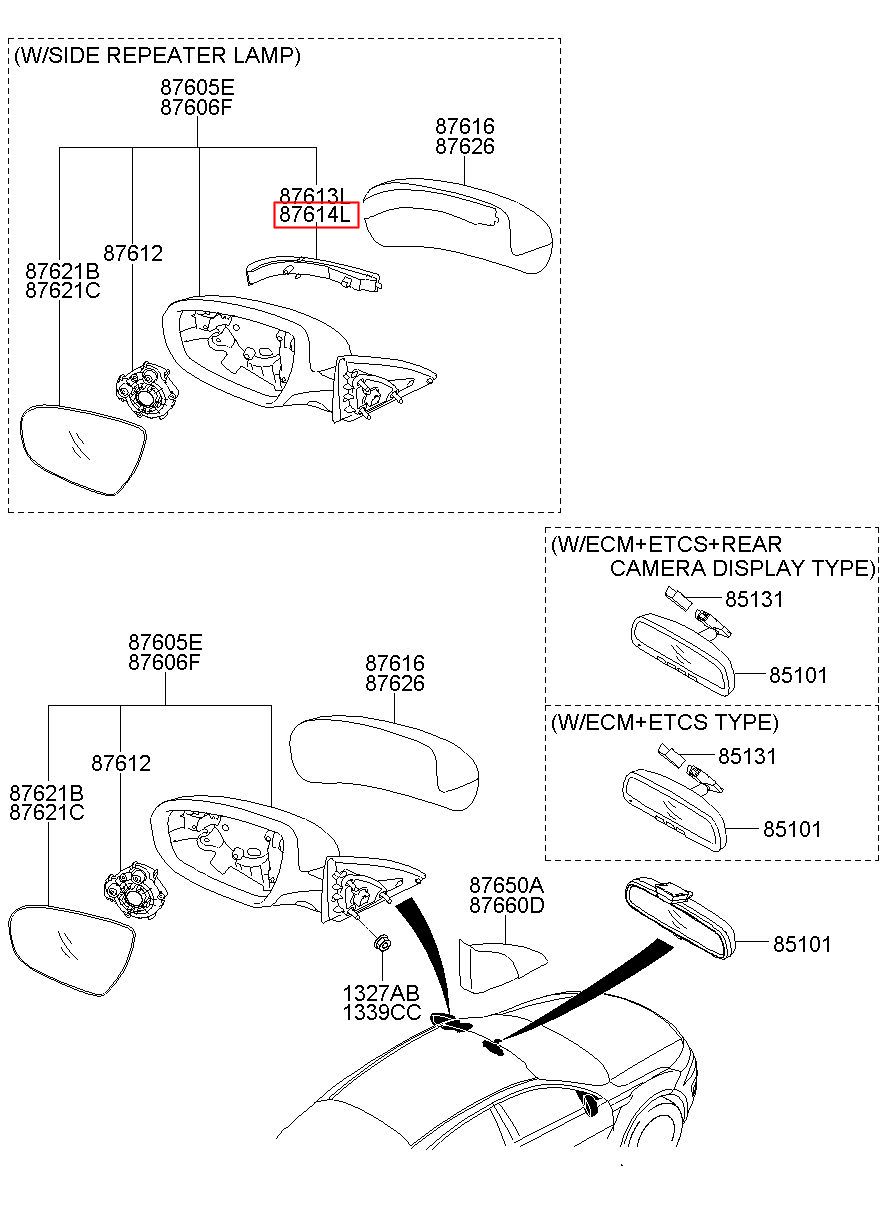 (W/SIDE REPEATER LAMP)

87605E
87606F

87616
87626

87613L
87614L

87612

87621B
87621C

(W/ECM+ETCS+REAR
CAMERA DISPLAY TYPE)

85131

85101

(W/ECM+ETCS TYPE)

85131

85101

87605E
87606F

87616
87626

87612

87621B
87621C

87650A
87660D

85101

1327AB
1339CC