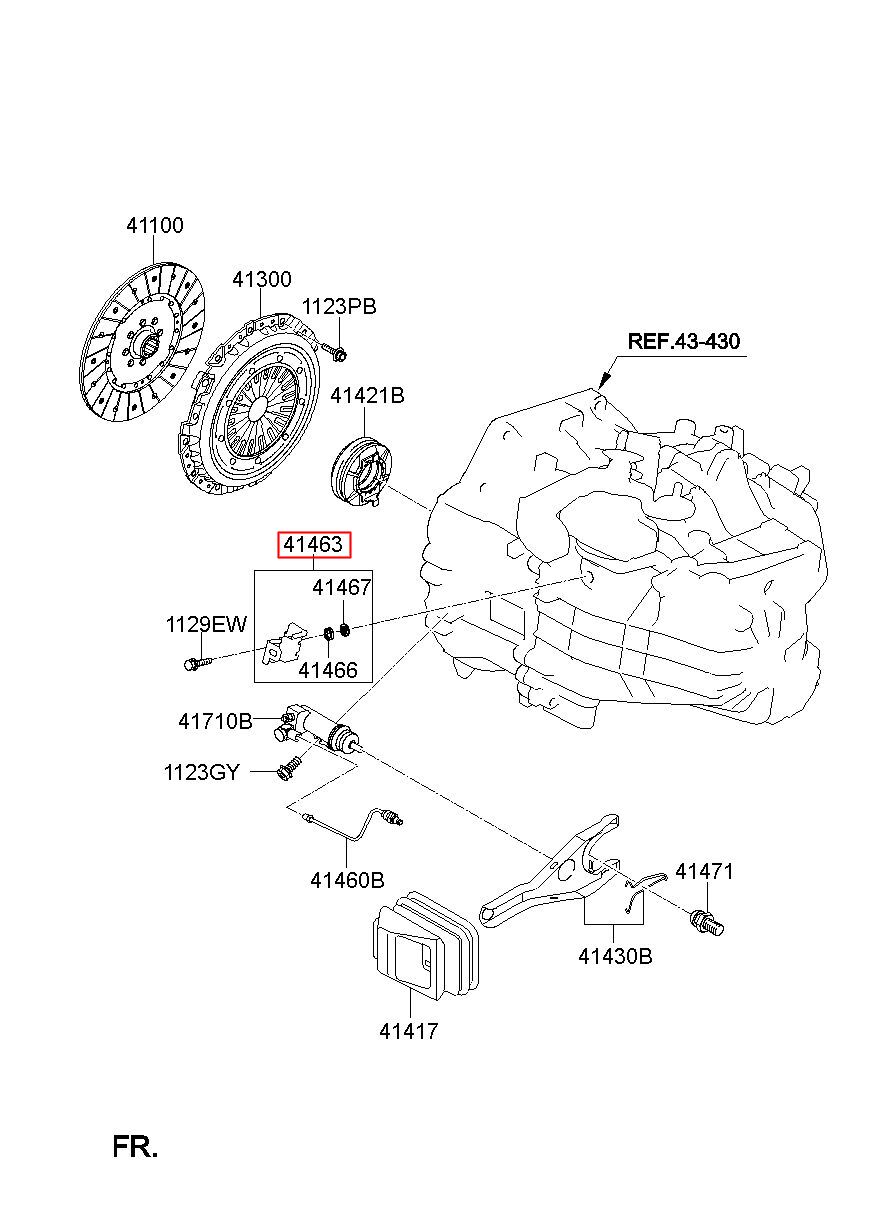 41100

41300

1123PB

REF.43-430

41421B

41463

41467

1129EW

41466

41710B

1123GY

41460B

41471

41430B

41417

FR.