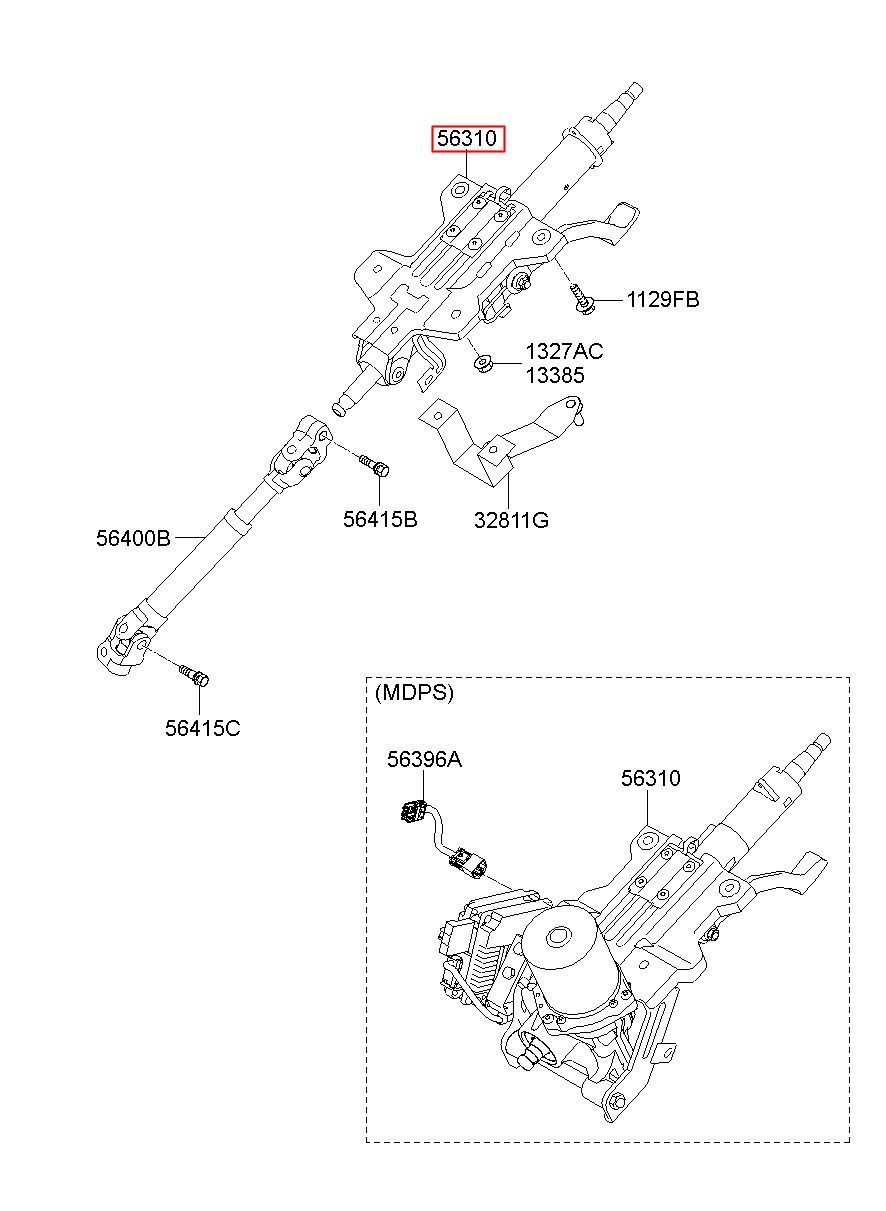 56310

1129FB

1327AC
13385

56415B

32811G

56400B

56415C

(MDPS)

56396A

56310