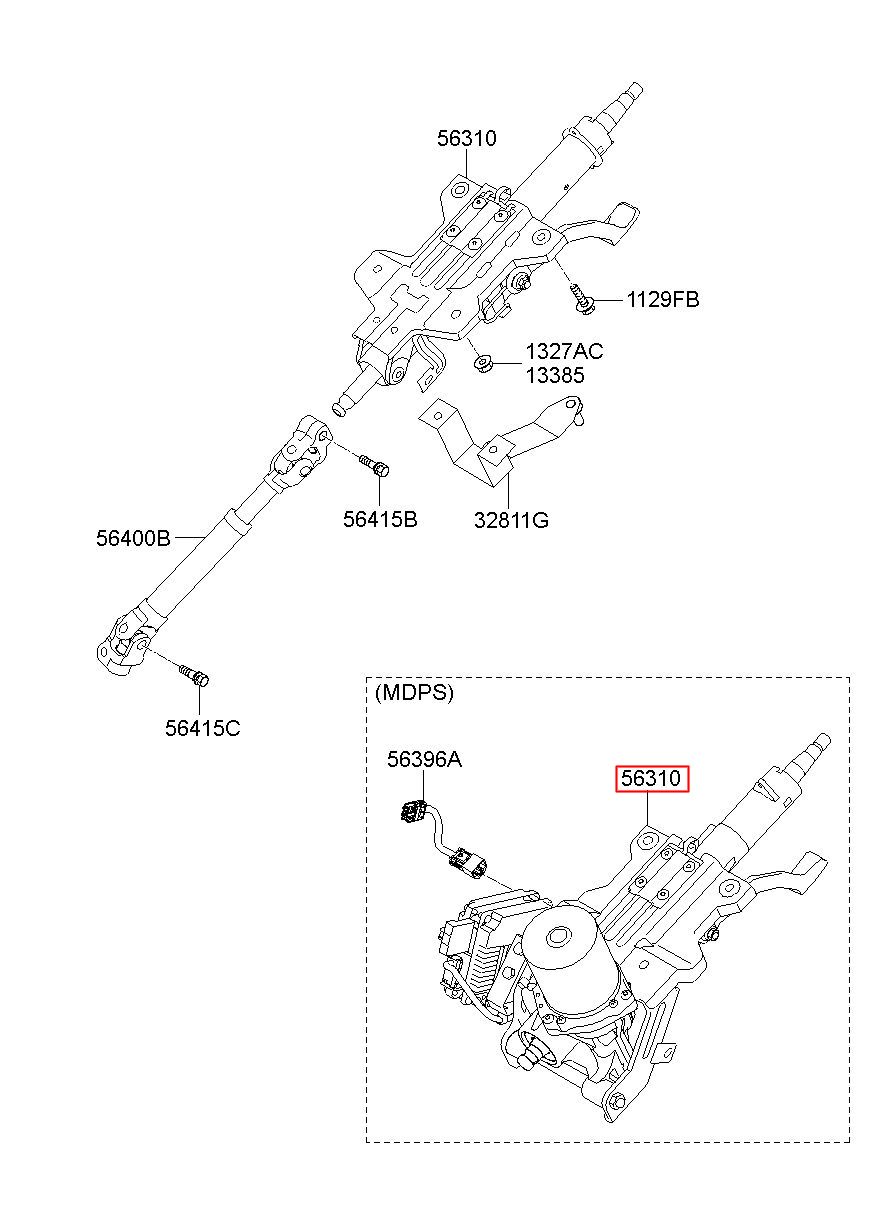 56310

1129FB

1327AC
13385

56415B

32811G

56400B

56415C

(MDPS)

56396A

56310