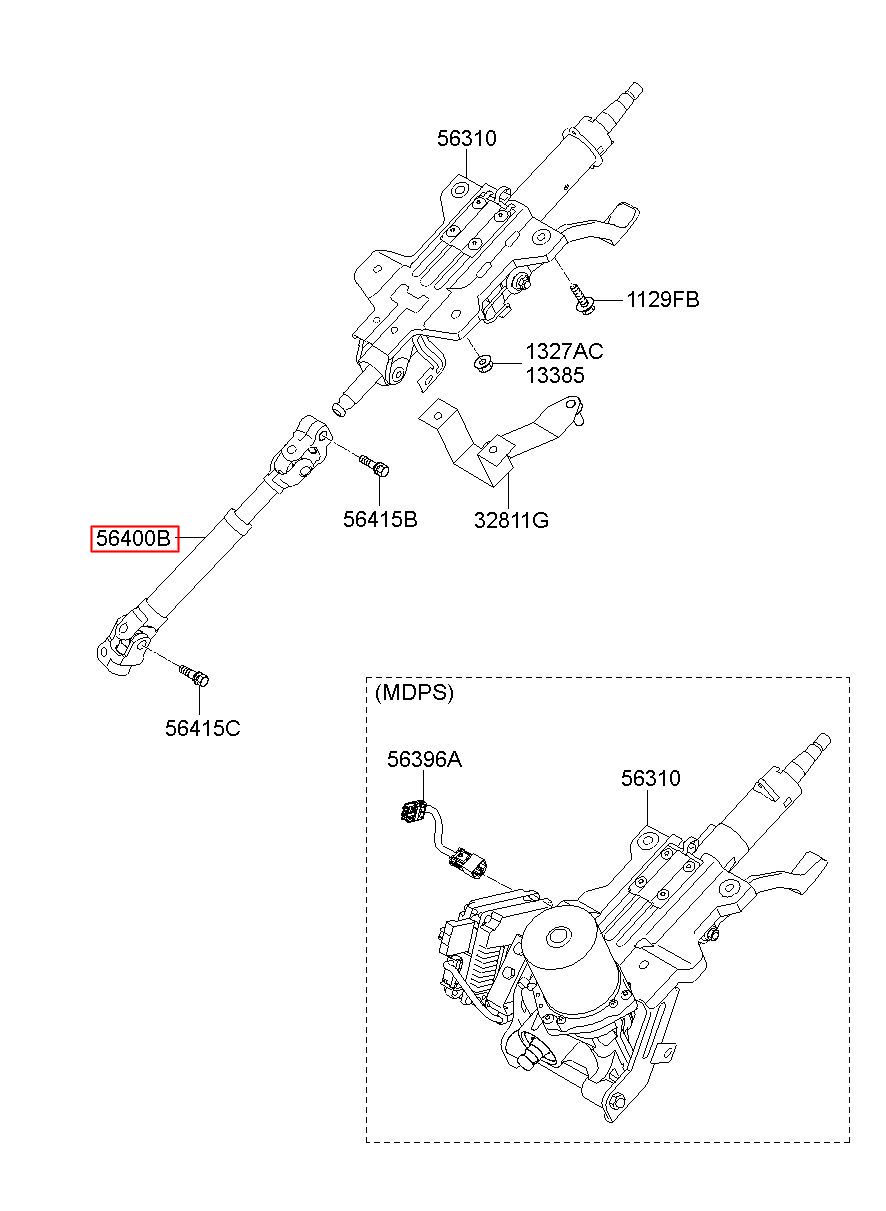 56310

1129FB

1327AC
13385

56415B

32811G

56400B

56415C

(MDPS)

56396A

56310