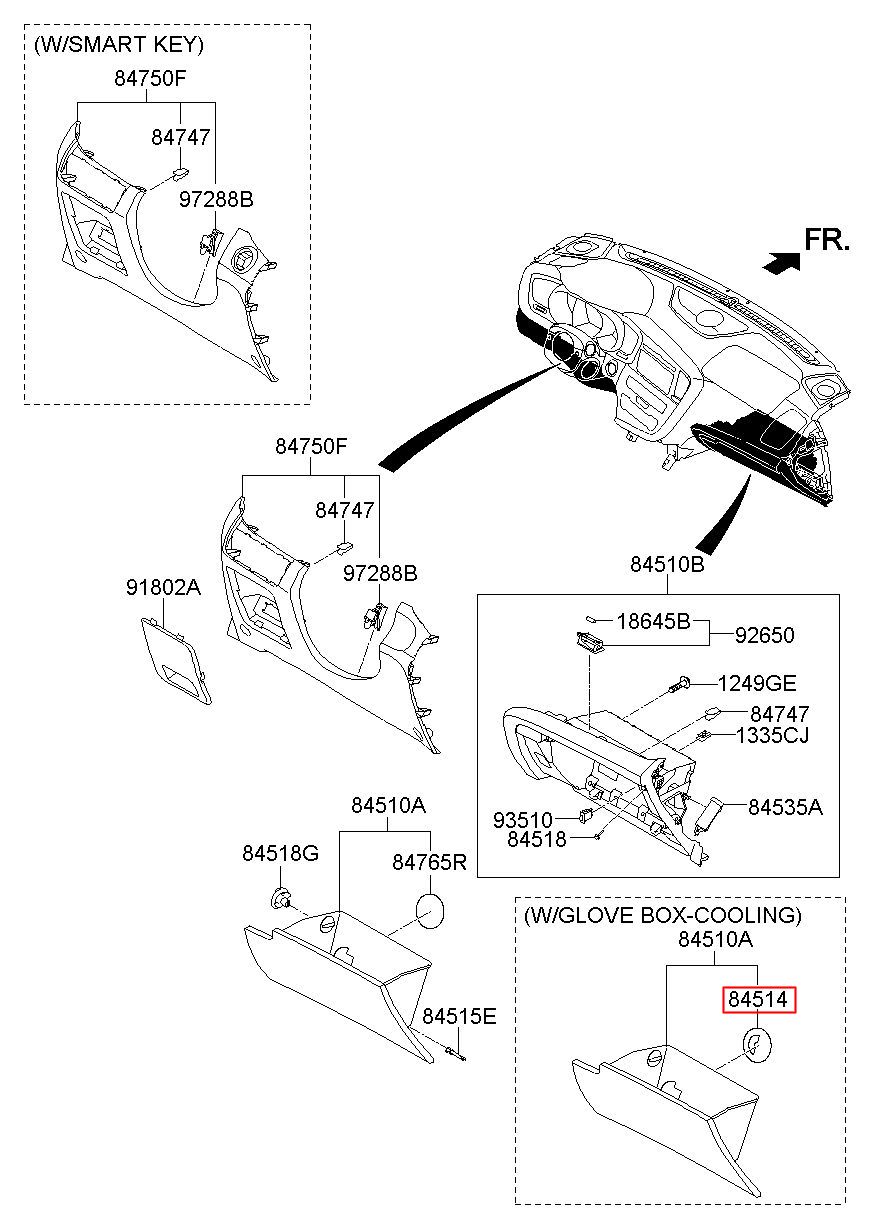 (W/SMART KEY)
84750F
84747
97288B

FR.

84750F
84747
97288B
91802A

84510B
18645B
92650
1249GE
84747
1335CJ
93510
84518
84535A

84510A
84518G
84765R
84515E

(W/GLOVE BOX-COOLING)
84510A
84514