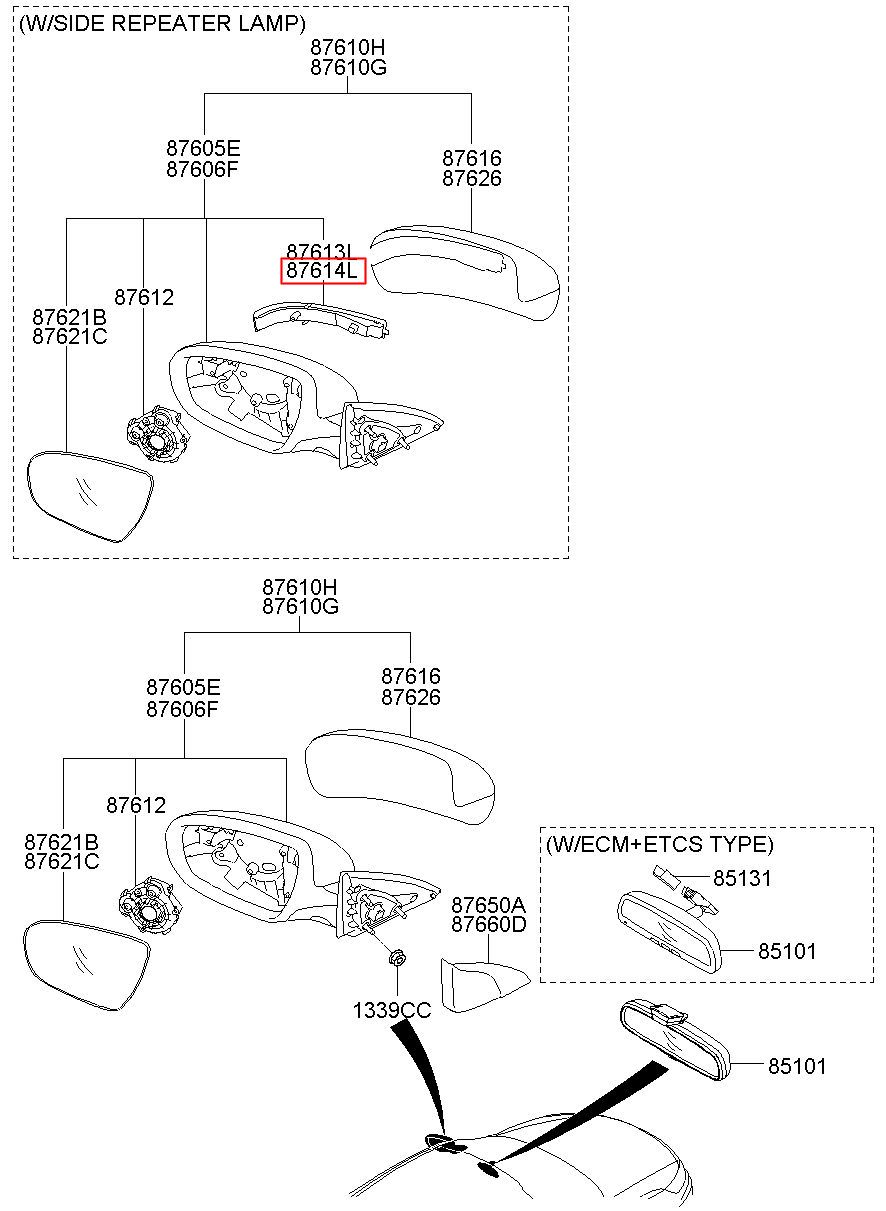 (W/SIDE REPEATER LAMP)
87610H
87610G
87605E
87606F
87616
87626
87613L
87614L
87612
87621B
87621C

87610H
87610G
87605E
87606F
87616
87626
87612
87621B
87621C
87650A
87660D
1339CC
(W/ECM+ETCS TYPE)
85131
85101
85101