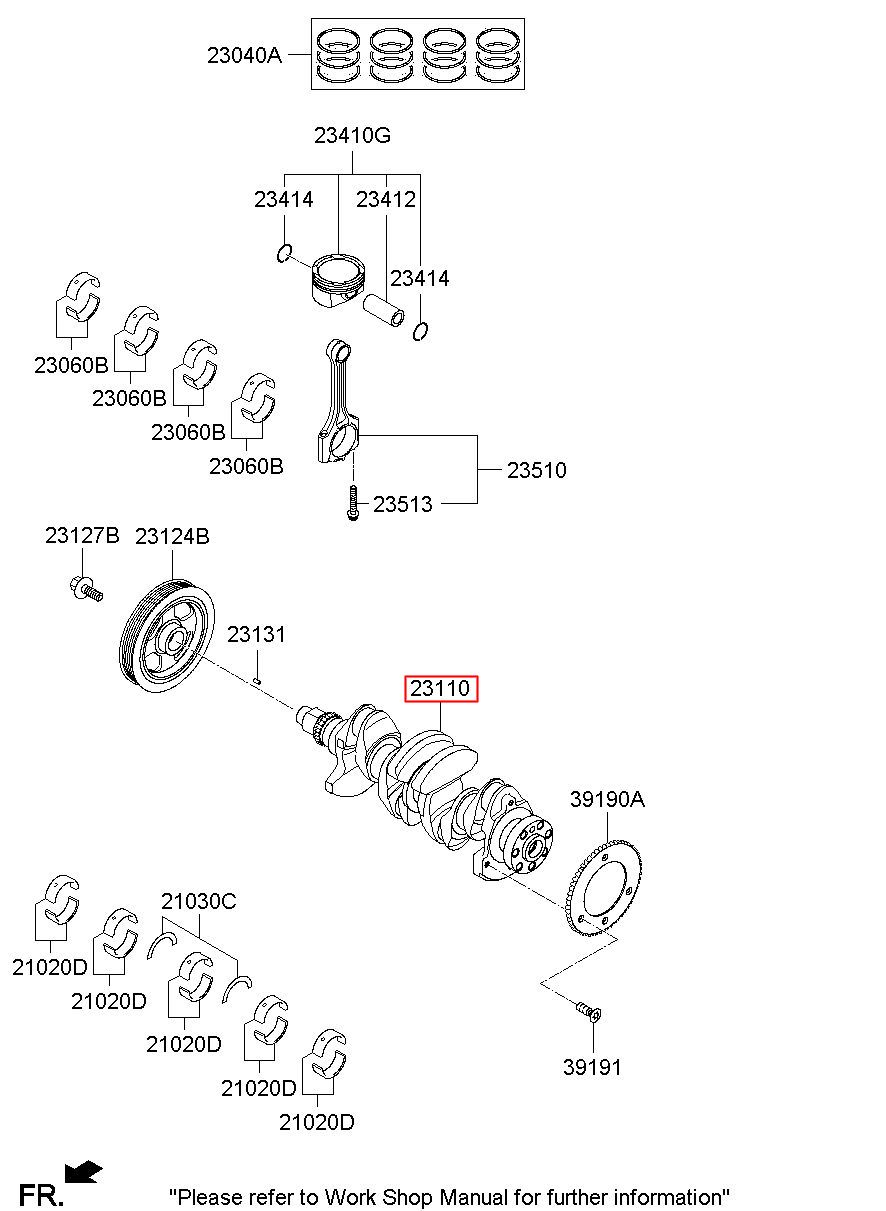 23040A

23410G

23414

23412

23414

23060B

23060B

23060B

23060B

23510

23513

23127B

23124B

23131

23110

39190A

21030C

21020D

21020D

21020D

21020D

21020D

39191

FR.

"Please refer to Work Shop Manual for further information"