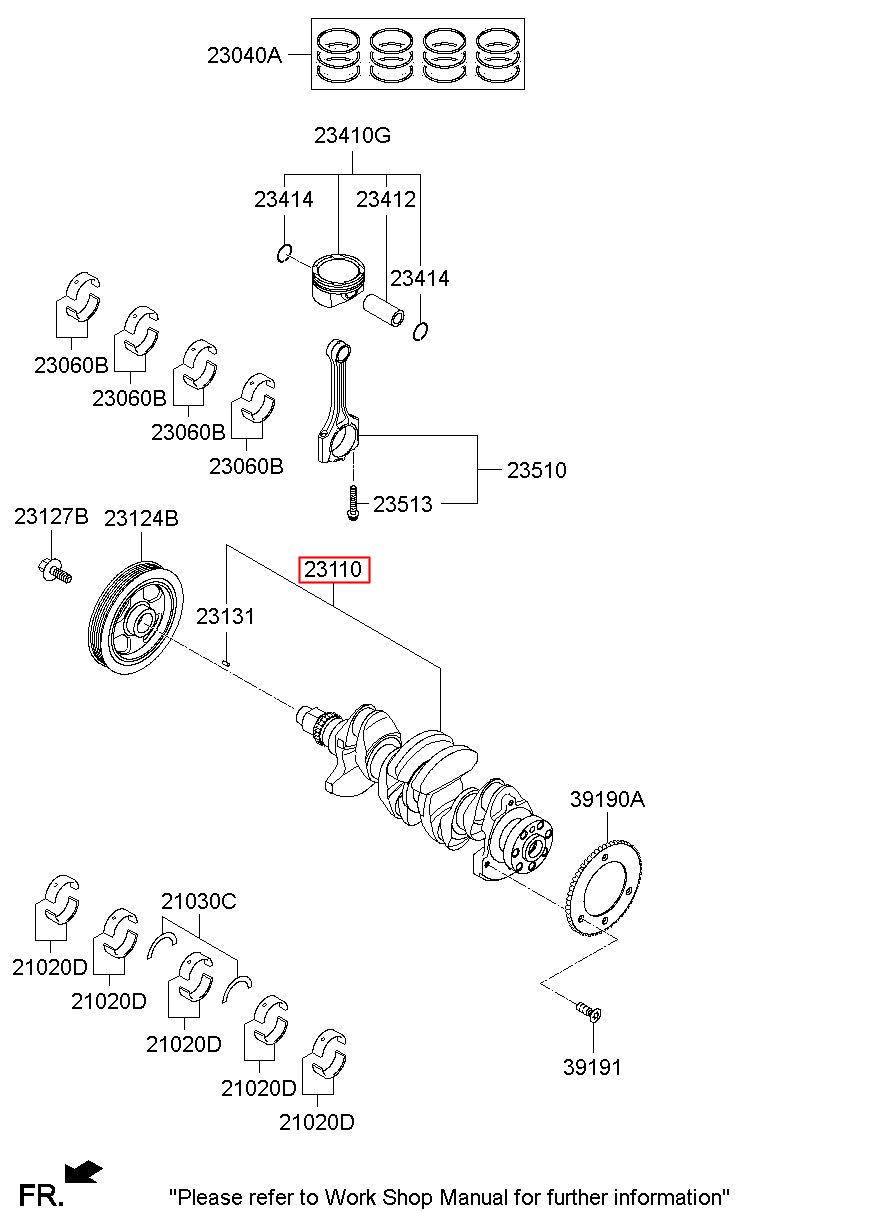 23040A

23410G

23414

23412

23414

23060B

23060B

23060B

23060B

23510

23513

23127B

23124B

23110

23131

39190A

21030C

21020D

21020D

21020D

21020D

21020D

39191

FR.

"Please refer to Work Shop Manual for further information"