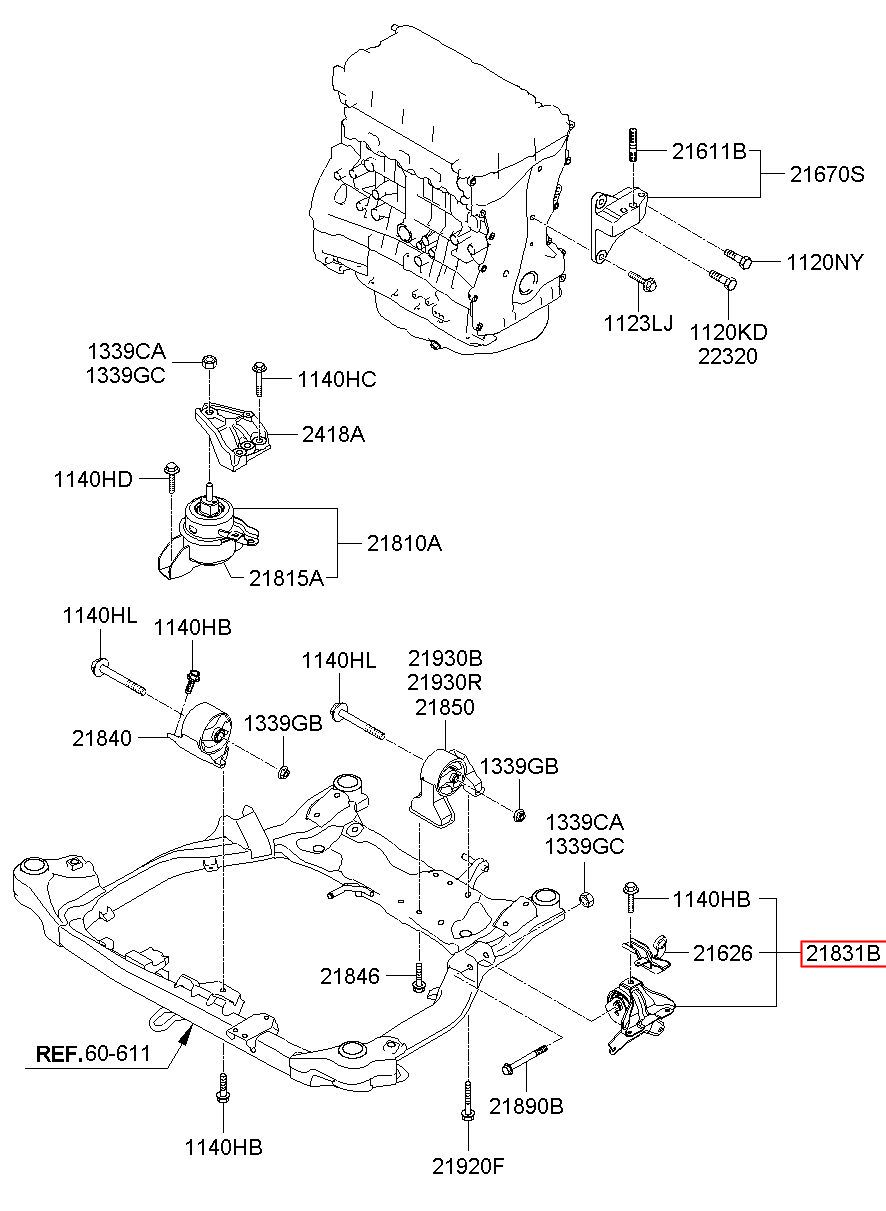 21611B
21670S
1120NY
1123LJ
1120KD
22320
1339CA
1339GC
1140HC
2418A
1140HD
21810A
21815A
1140HL
1140HB
1140HL
21930B
21930R
21850
21840
1339GB
1339GB
1339CA
1339GC
1140HB
21626
21831B
21846
REF.60-611
21890B
1140HB
21920F