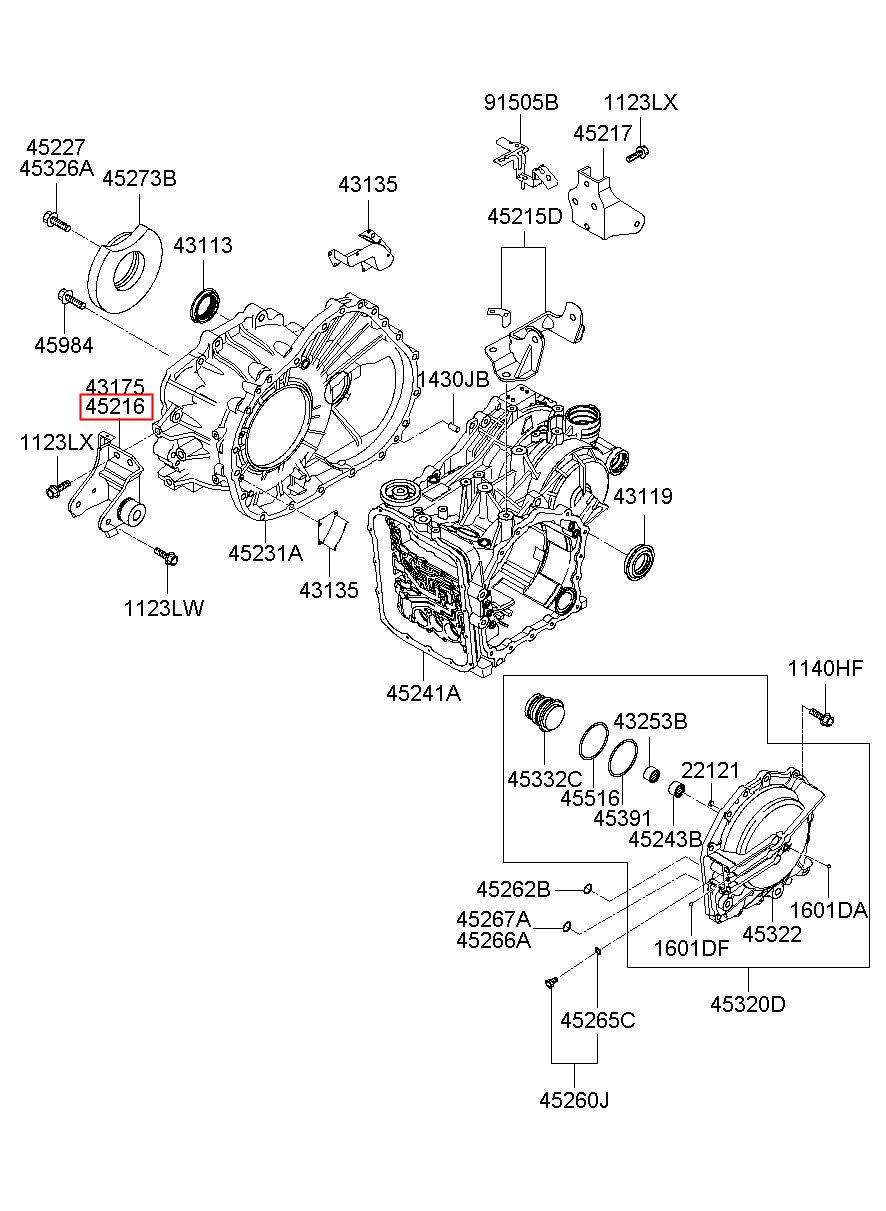 91505B
1123LX
45217
45227
45326A
45273B
43135
45215D
43113
45984
43175
45216
1430JB
1123LX
43119
45231A
43135
1123LW
45241A
1140HF
43253B
45332C
45516
45391
22121
45243B
45262B
45267A
45266A
1601DA
45322
1601DF
45320D
45265C
45260J