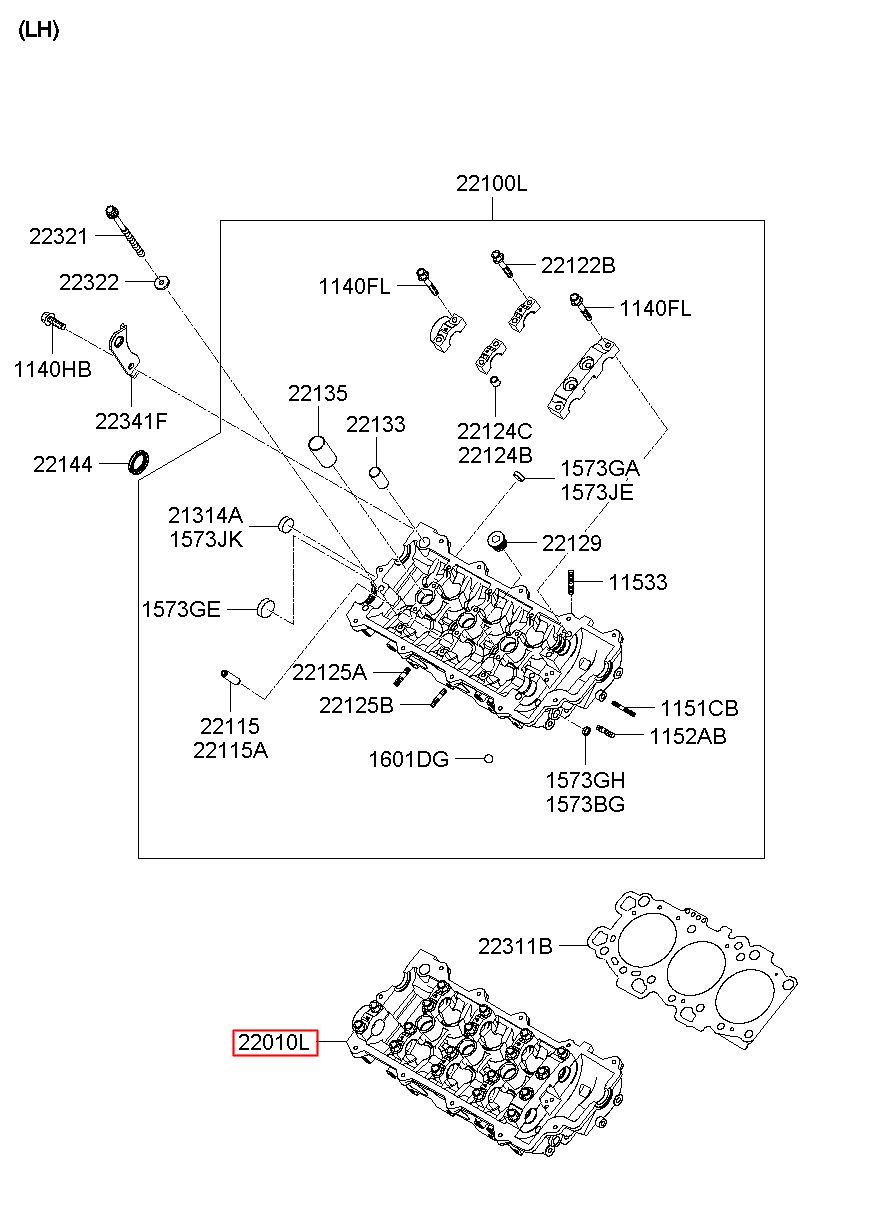 (LH)

22100L

22321

22322

1140FL

22122B

1140FL

1140HB

22341F

22135

22133

22124C
22124B

22144

1573GA
1573JE

21314A
1573JK

22129

11533

1573GE

22125A

22125B

1151CB

1152AB

22115
22115A

1601DG

1573GH
1573BG

22311B

22010L