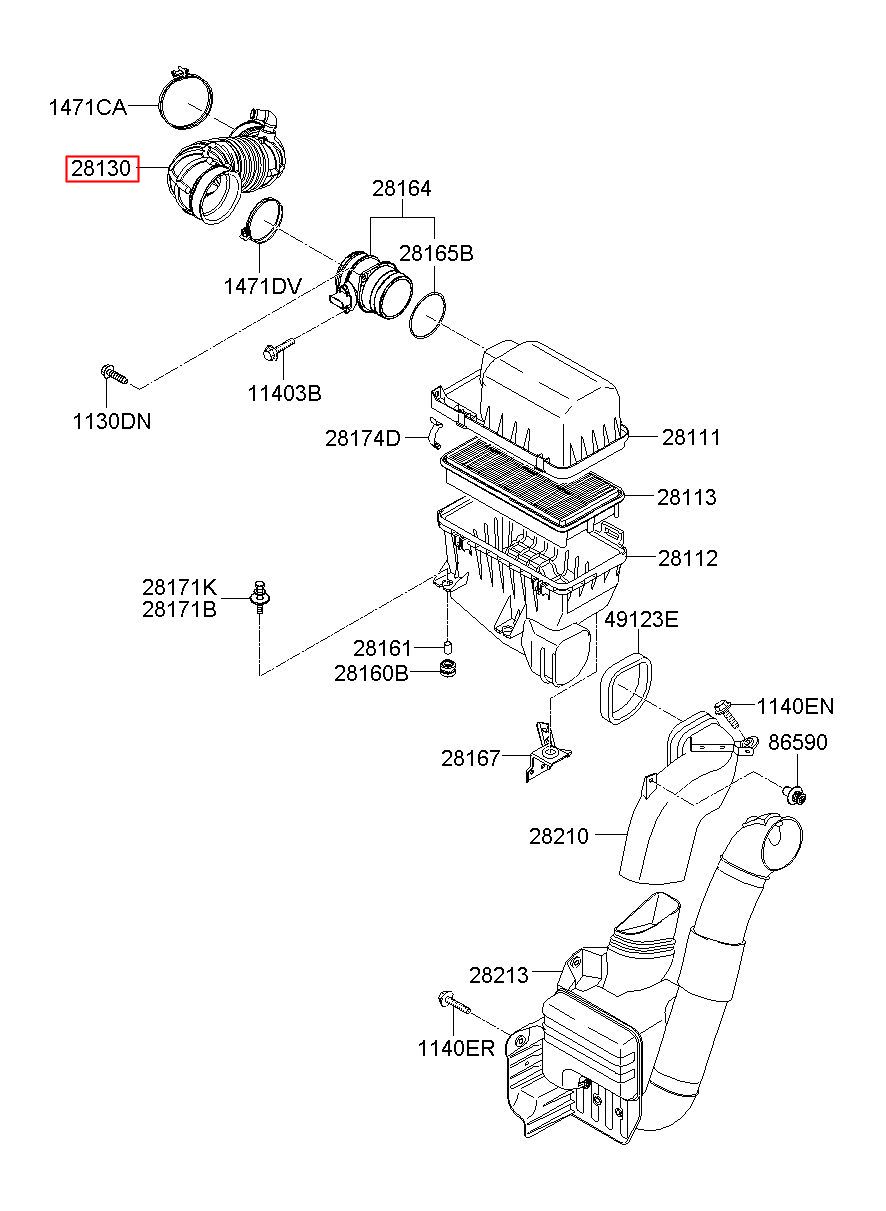 1471CA
28130
28164
28165B
1471DV
11403B
1130DN
28174D
28111
28113
28112
28171K
28171B
28161
28160B
49123E
1140EN
86590
28167
28210
28213
1140ER