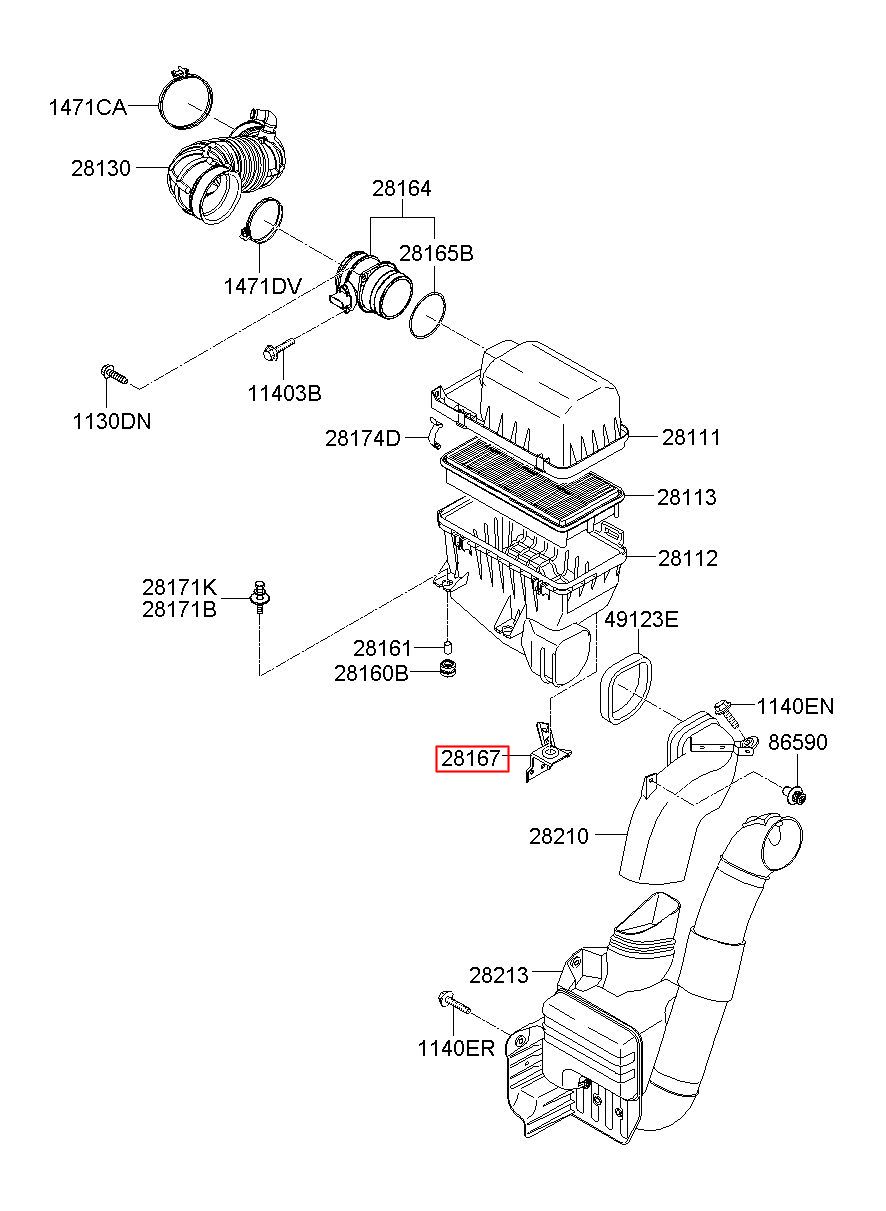 1471CA
28130
28164
28165B
1471DV
11403B
1130DN
28174D
28111
28113
28112
28171K
28171B
28161
28160B
49123E
1140EN
86590
28167
28210
28213
1140ER