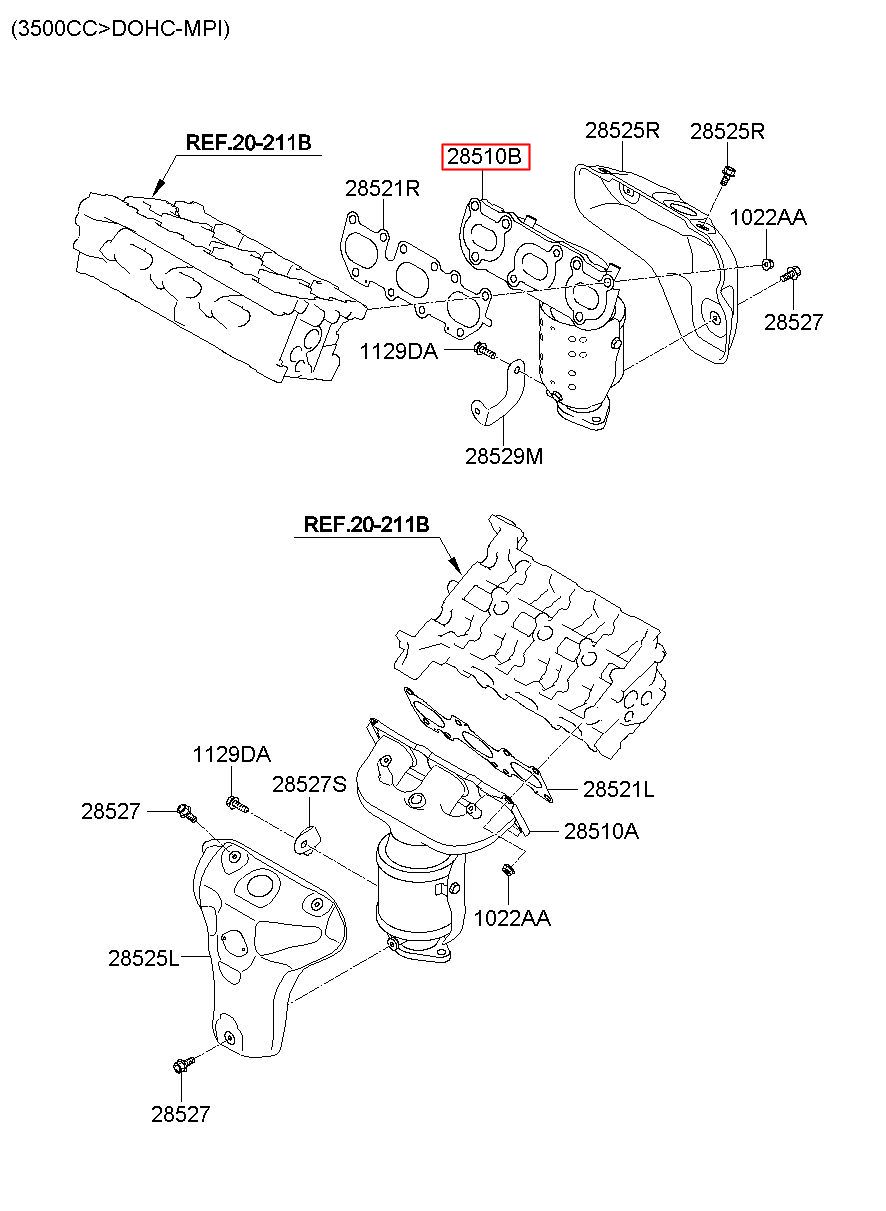 (3500CC>DOHC-MPI)

REF.20-211B

28521R

28510B

28525R

28525R

1022AA

28527

1129DA

28529M

REF.20-211B

1129DA

28527S

28527

28521L

28510A

1022AA

28525L

28527