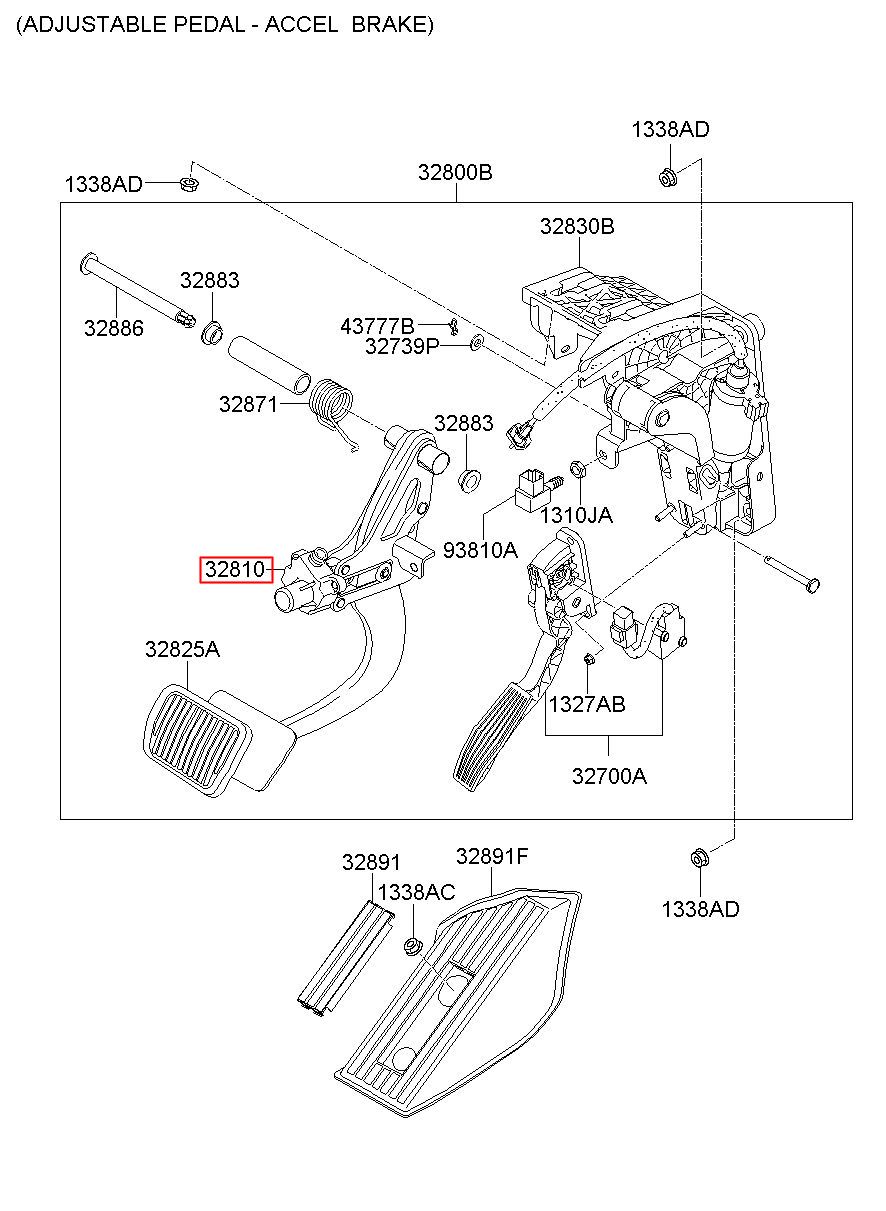 (ADJUSTABLE PEDAL - ACCEL BRAKE)

1338AD
1338AD
32800B
32830B
32883
32886
43777B
32739P
32871
32883
1310JA
93810A
32810
32825A
1327AB
32700A
32891
32891F
1338AC
1338AD