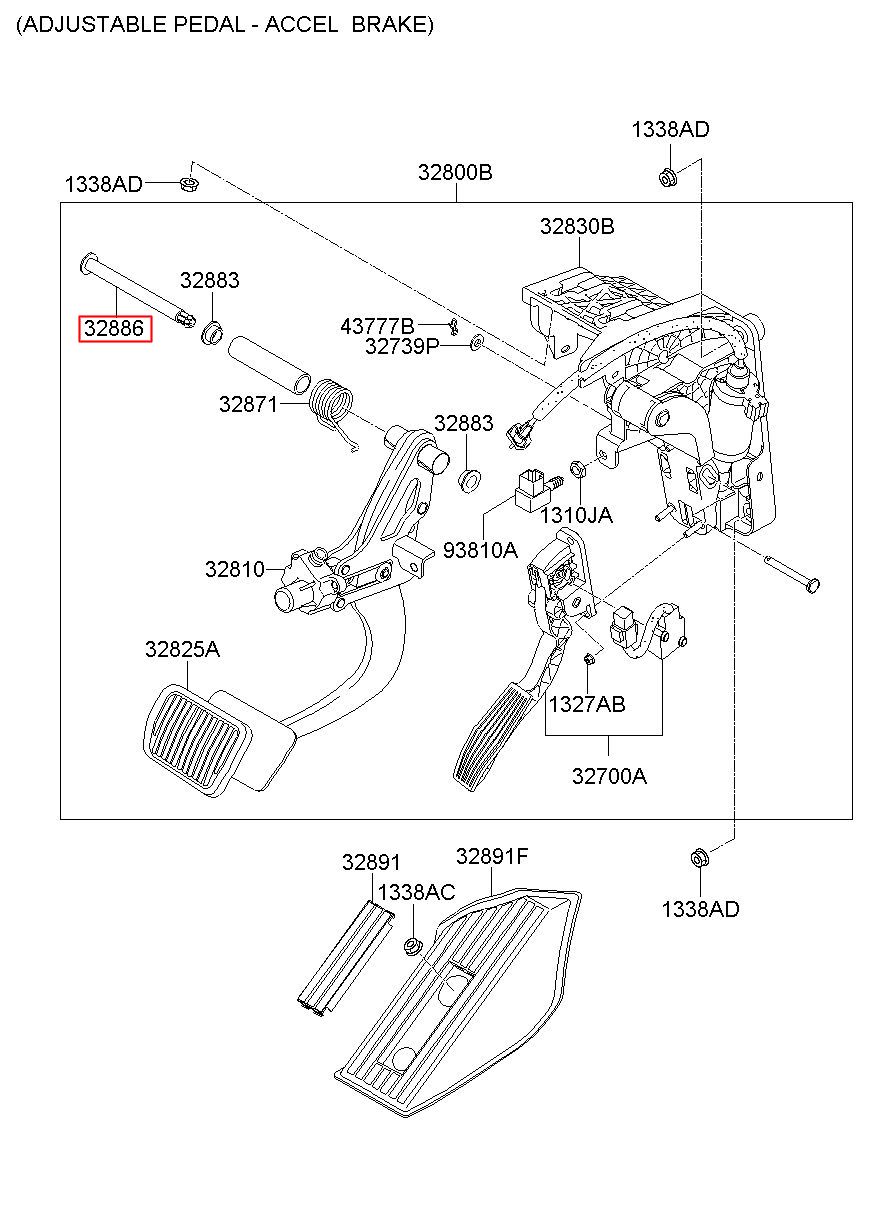 (ADJUSTABLE PEDAL - ACCEL BRAKE)

1338AD
1338AD
32800B
32830B
32883
32886
43777B
32739P
32871
32883
1310JA
93810A
32810
32825A
1327AB
32700A
32891
32891F
1338AC
1338AD