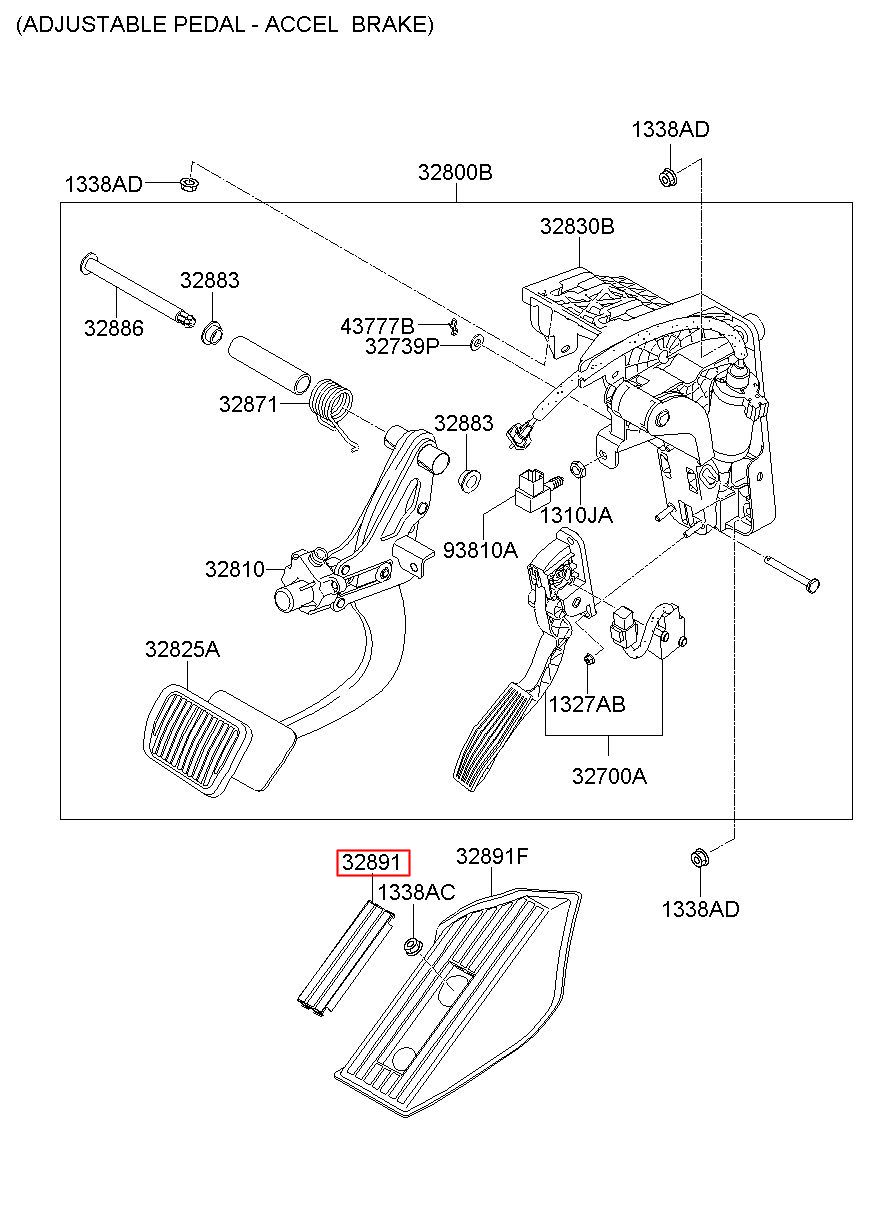 (ADJUSTABLE PEDAL - ACCEL BRAKE)

1338AD
1338AD
32800B
32830B
32883
32886
43777B
32739P
32871
32883
1310JA
93810A
32810
32825A
1327AB
32700A
32891
32891F
1338AC
1338AD