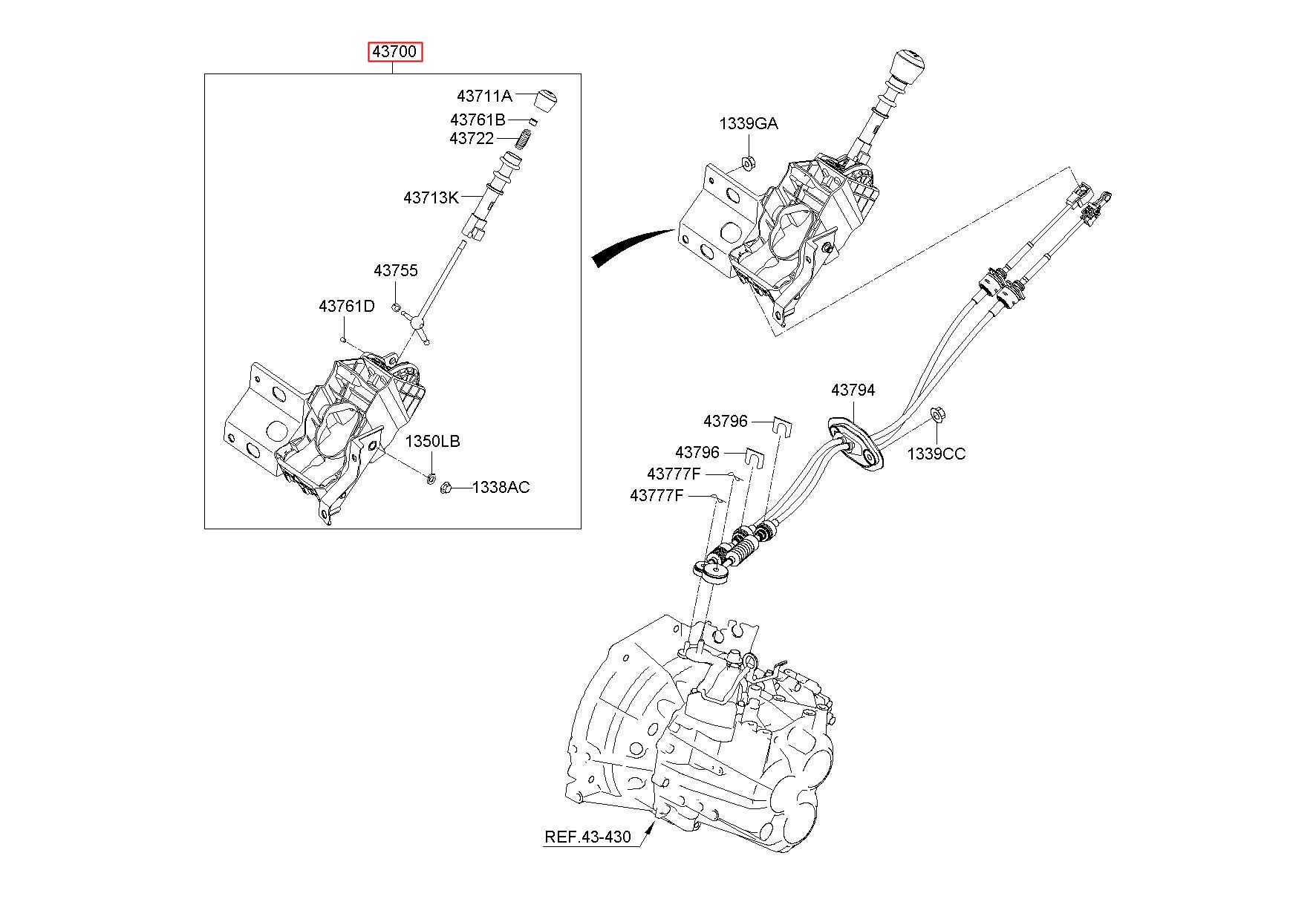 43700
43711A
43761B
43722
43713K
43755
43761D
1350LB
1338AC
1339GA
43794
43796
43796
43777F
43777F
1339CC
REF.43-430