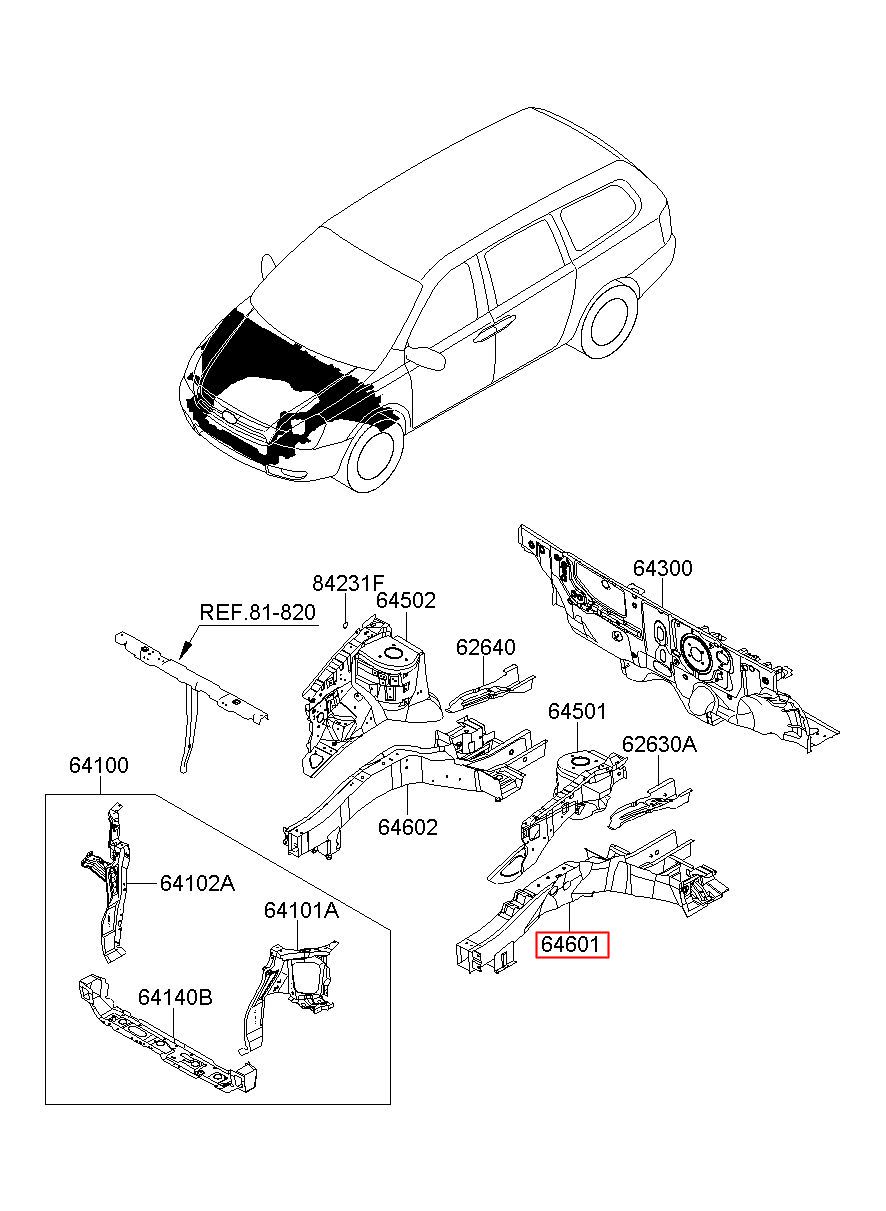 84231F
64502
64300
REF.81-820
62640
64501
62630A
64100
64602
64102A
64101A
64601
64140B