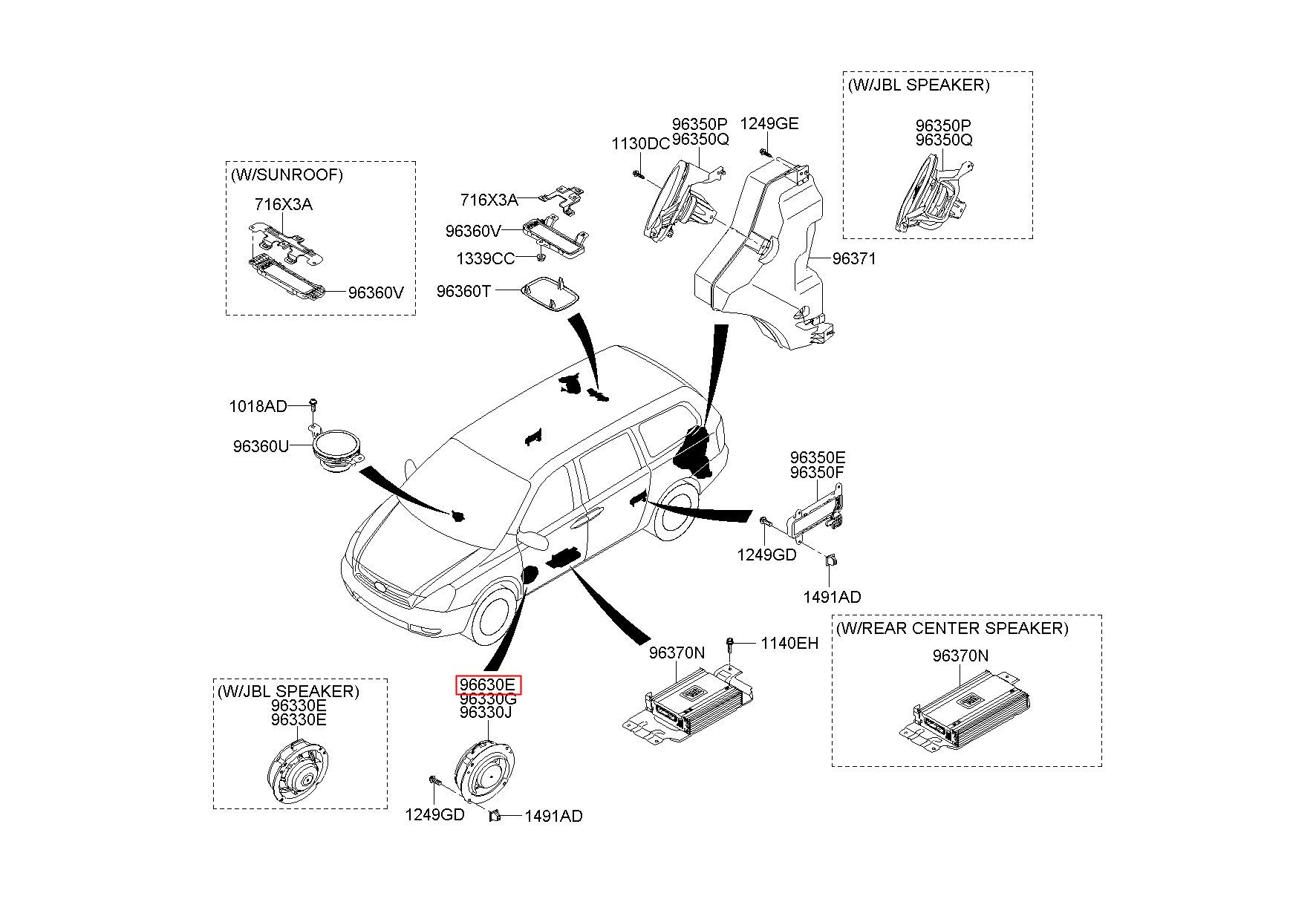 (W/JBL SPEAKER)
96350P
96350Q

96350P
96350Q
1249GE
1130DC

(W/SUNROOF)
716X3A
96360V

716X3A
96360V
1339CC
96360T

96371

1018AD
96360U

96350E
96350F

1249GD
1491AD

(W/REAR CENTER SPEAKER)
96370N

96370N
1140EH

(W/JBL SPEAKER)
96330E
96330E

96630E
96330G
96330J

1249GD
1491AD