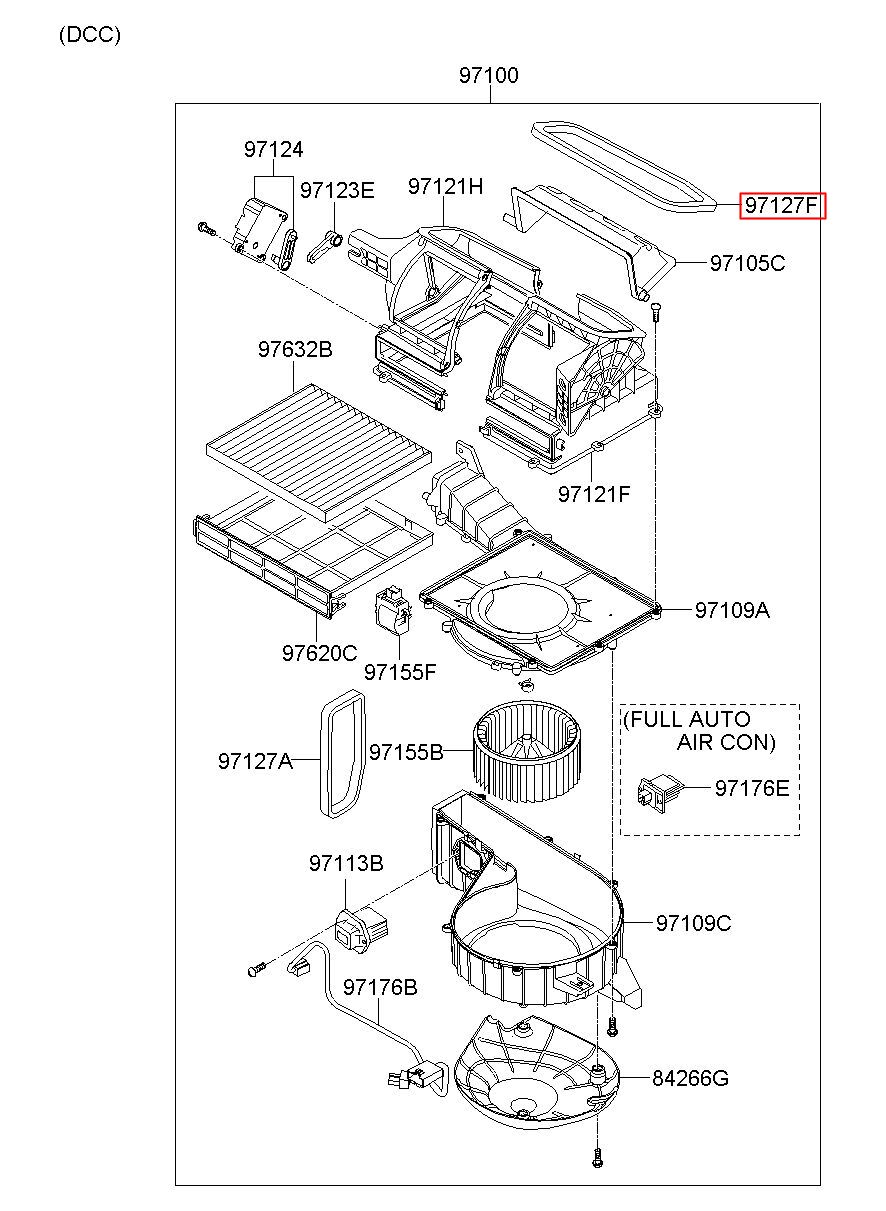 (DCC)

97100

97124

97123E

97121H

97127F

97105C

97632B

97121F

97109A

97620C

97155F

(FULL AUTO AIR CON)

97127A

97155B

97176E

97113B

97109C

97176B

84266G