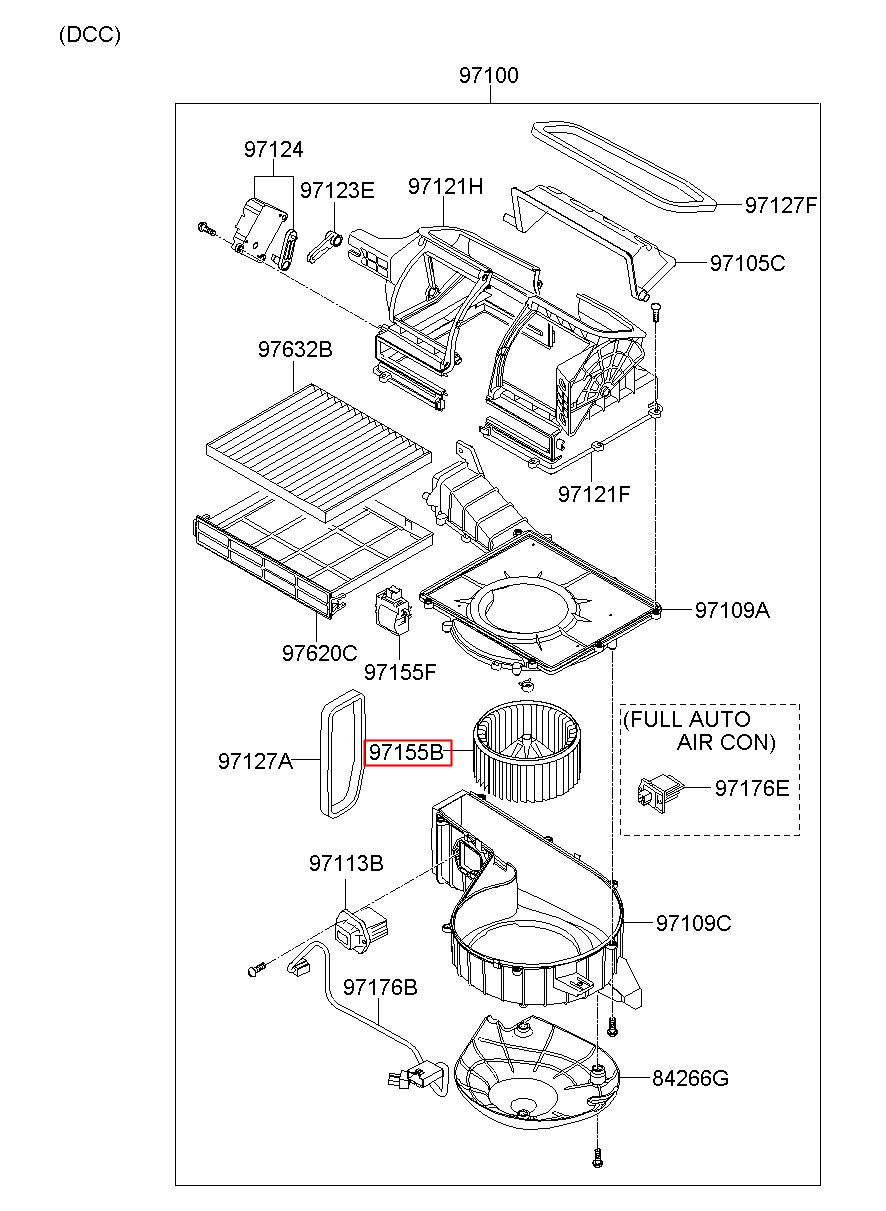 (DCC)

97100

97124

97123E

97121H

97127F

97105C

97632B

97121F

97109A

97620C

97155F

(FULL AUTO AIR CON)

97127A

97155B

97176E

97113B

97109C

97176B

84266G