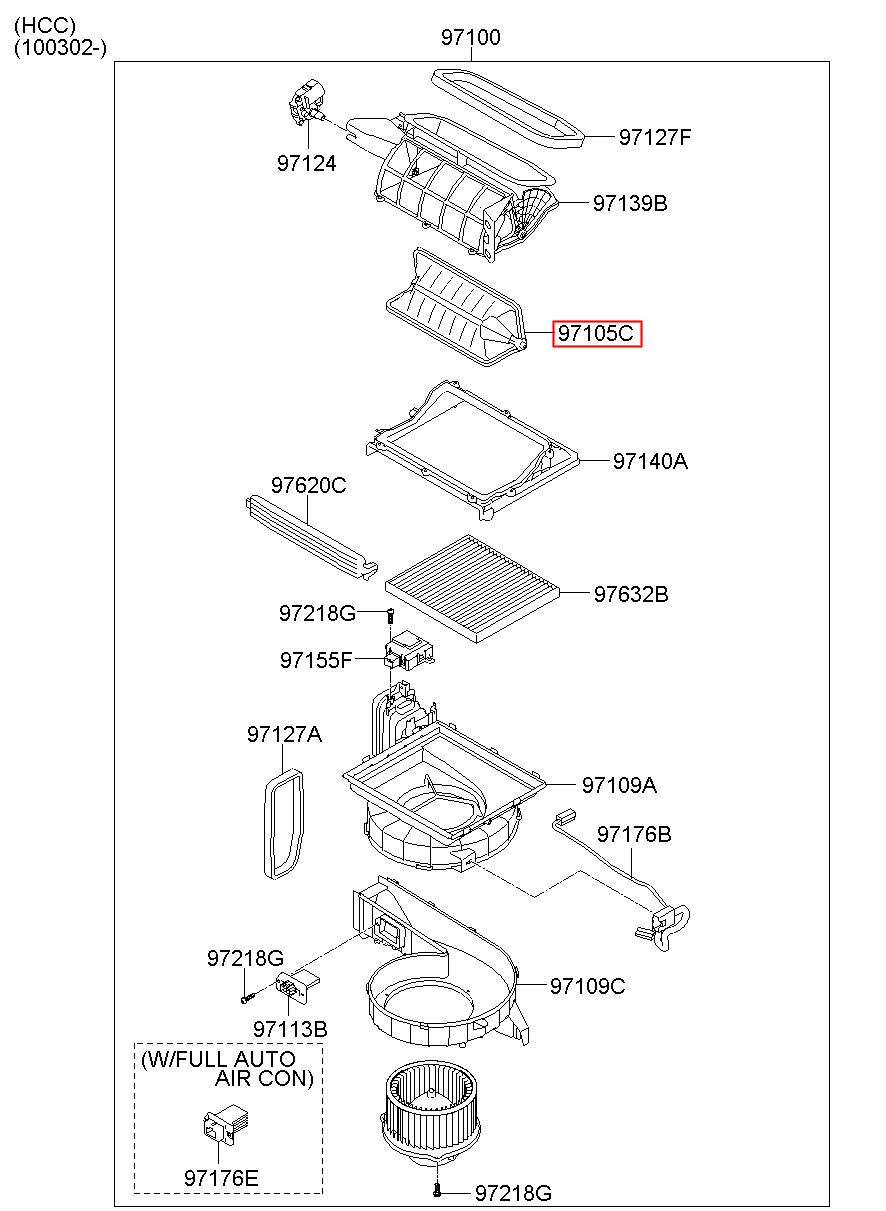 (HCC)
(100302-)

97100

97124

97127F

97139B

97105C

97140A

97620C

97632B

97218G

97155F

97127A

97109A

97176B

97218G

97109C

97113B

(W/FULL AUTO AIR CON)

97176E

97218G