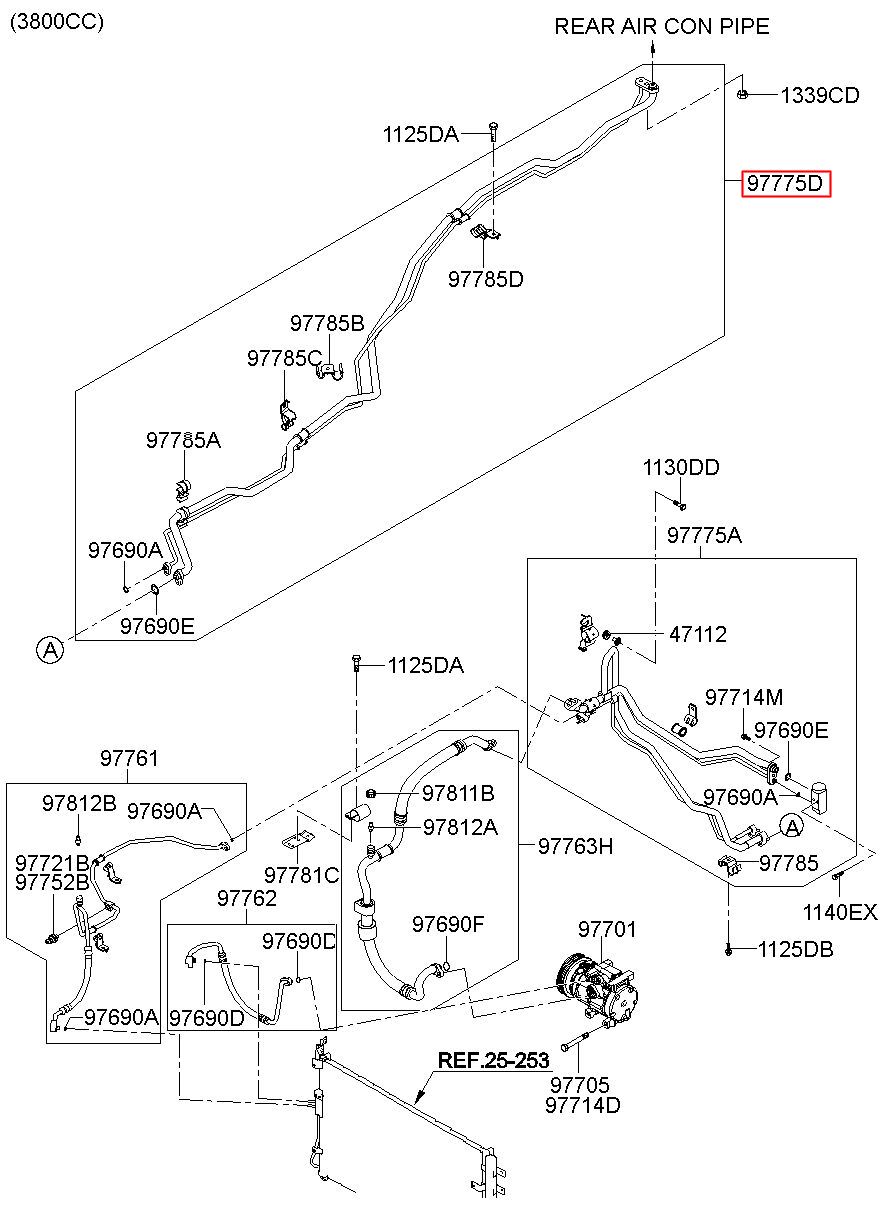 (3800CC)

REAR AIR CON PIPE

1339CD

1125DA

97775D

97785D

97785B

97785C

97785A

97690A

97690E

A

1130DD

97775A

47112

1125DA

97714M

97690E

97690A

A

97785

1140EX

1125DB

97761

97812B

97690A

97721B

97752B

97690A

97781C

97811B

97812A

97763H

97762

97690D

97690D

97690F

97701

REF.25-253

97705
97714D