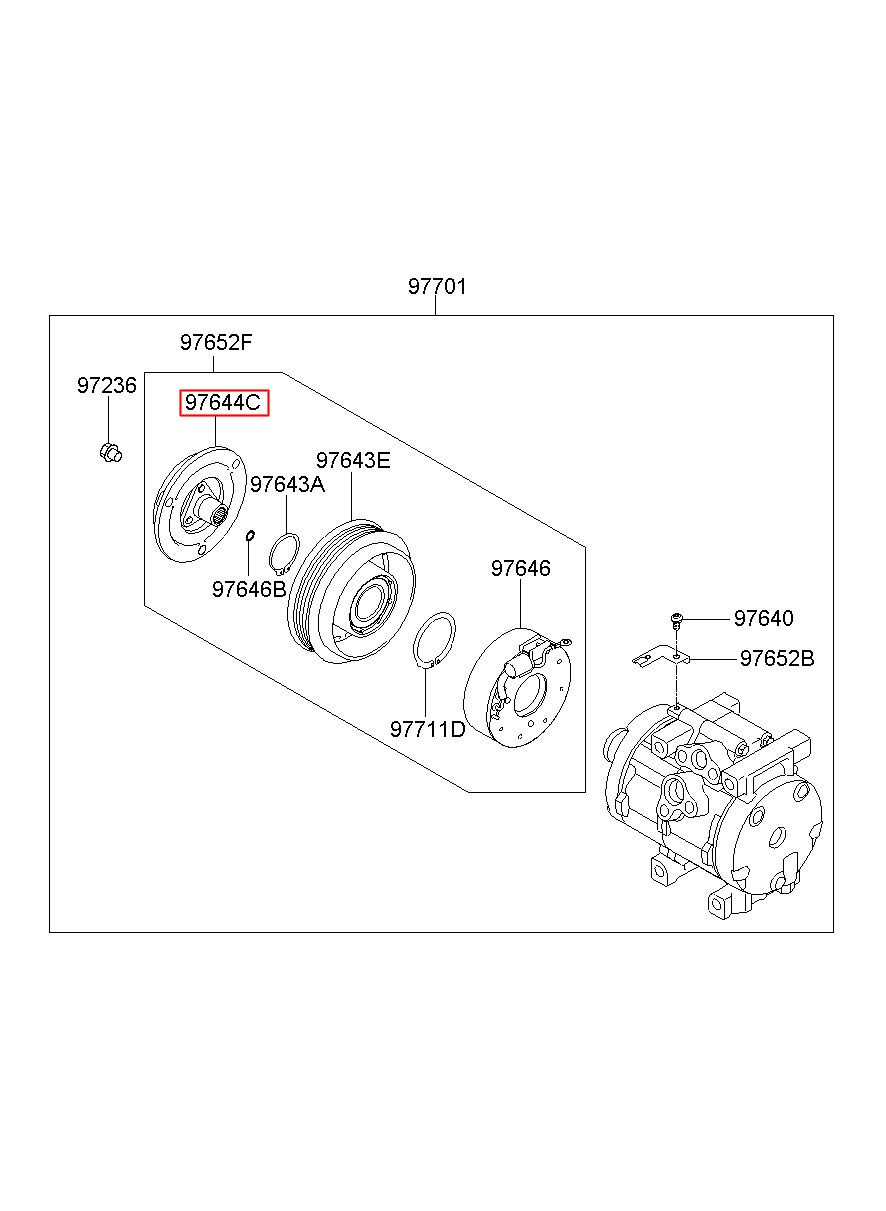 97701
97652F
97236
97644C
97643E
97643A
97646B
97646
97640
97652B
97711D