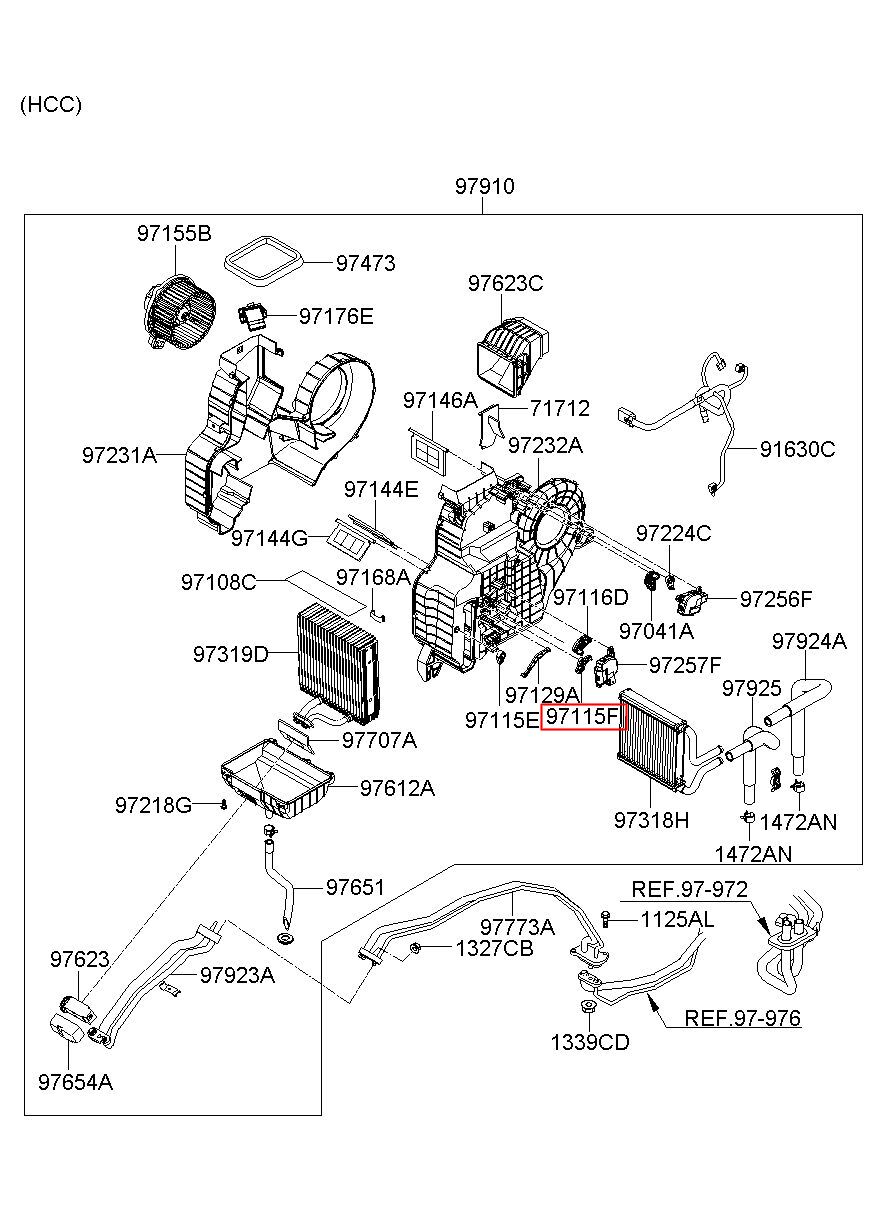 (HCC)

97910

97155B
97473
97176E
97623C
97146A
71712
97232A
91630C
97231A
97144E
97144G
97224C
97108C
97168A
97116D
97256F
97041A
97319D
97257F
97924A
97129A
97925
97115E
97115F
97707A
97612A
97218G
97318H
1472AN
1472AN
97651
REF.97-972
97773A
1125AL
97623
1327CB
97923A
REF.97-976
1339CD
97654A