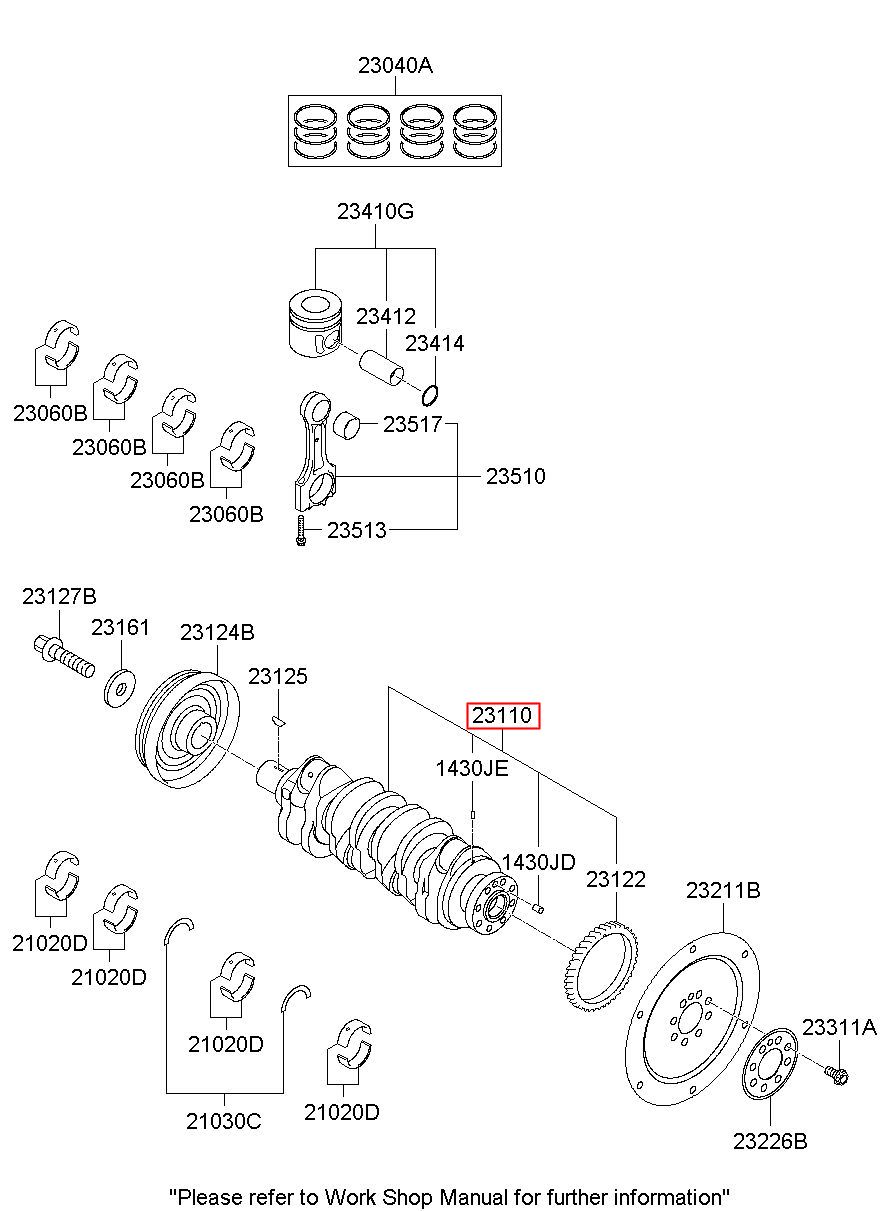 23040A

23410G

23412

23414

23060B

23060B

23060B

23060B

23517

23510

23513

23127B

23161

23124B

23125

23110

1430JE

1430JD

23122

23211B

21020D

21020D

21020D

21030C

21020D

23311A

23226B

"Please refer to Work Shop Manual for further information"