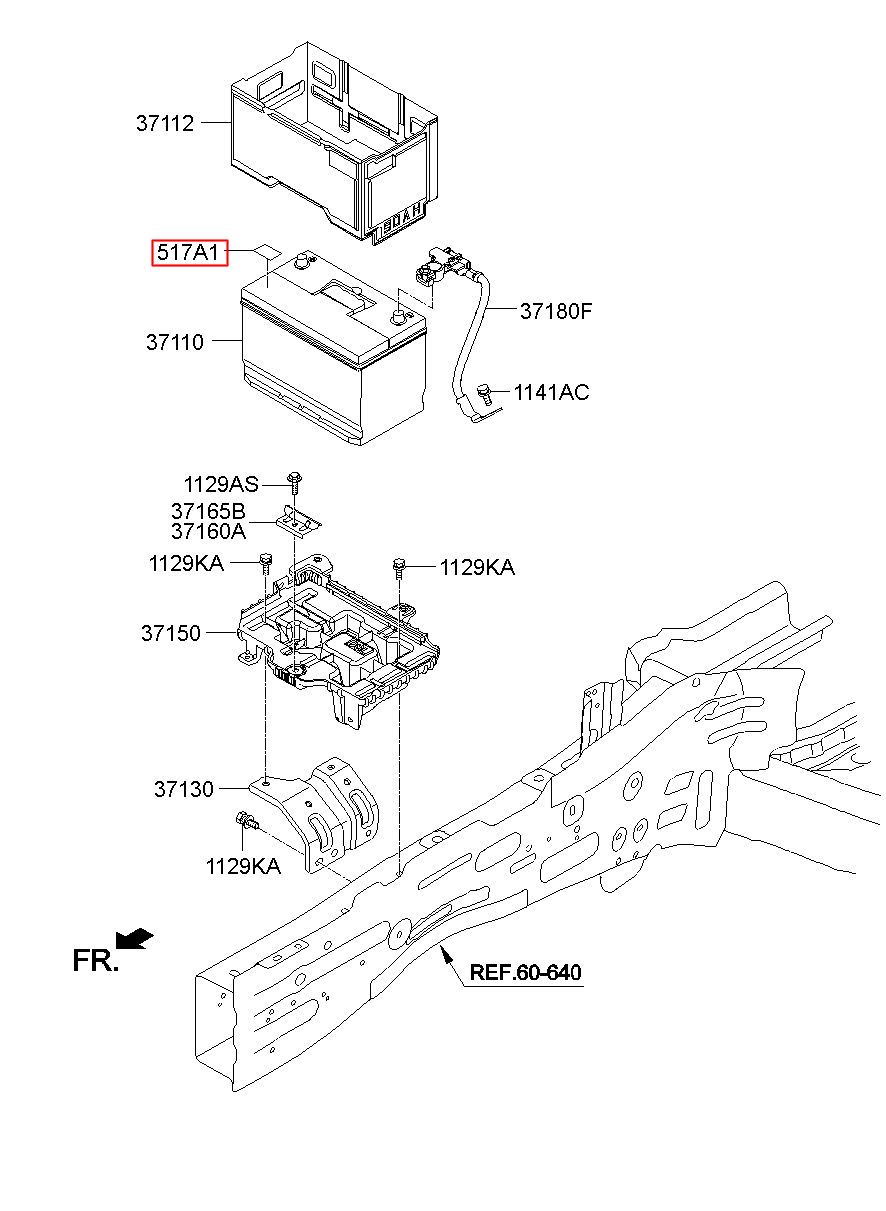 37112

517A1

37110

37180F

1141AC

1129AS

37165B

37160A

1129KA

1129KA

37150

37130

1129KA

FR.

REF.60-640