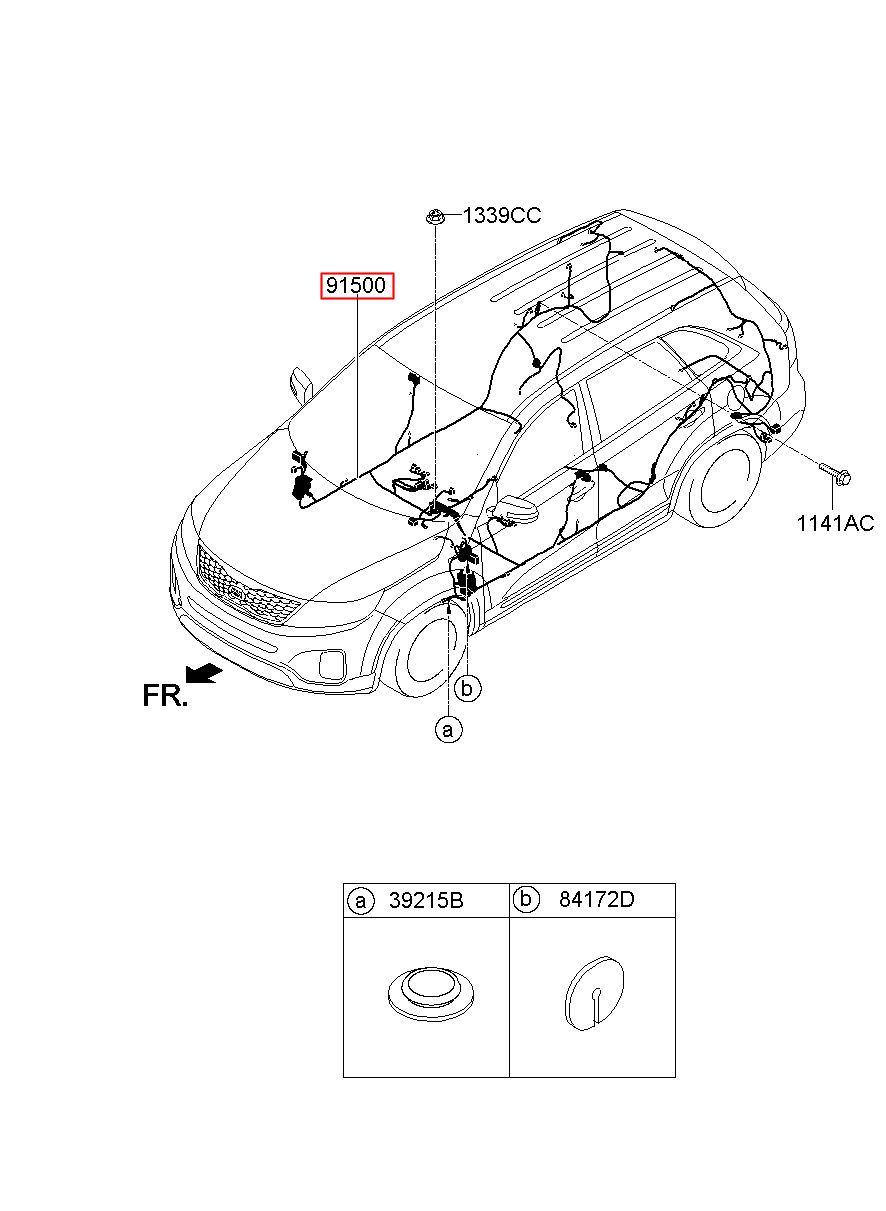 1339CC

91500

1141AC

FR.

b

a

| a 39215B | b 84172D |
|---|---|
| | |