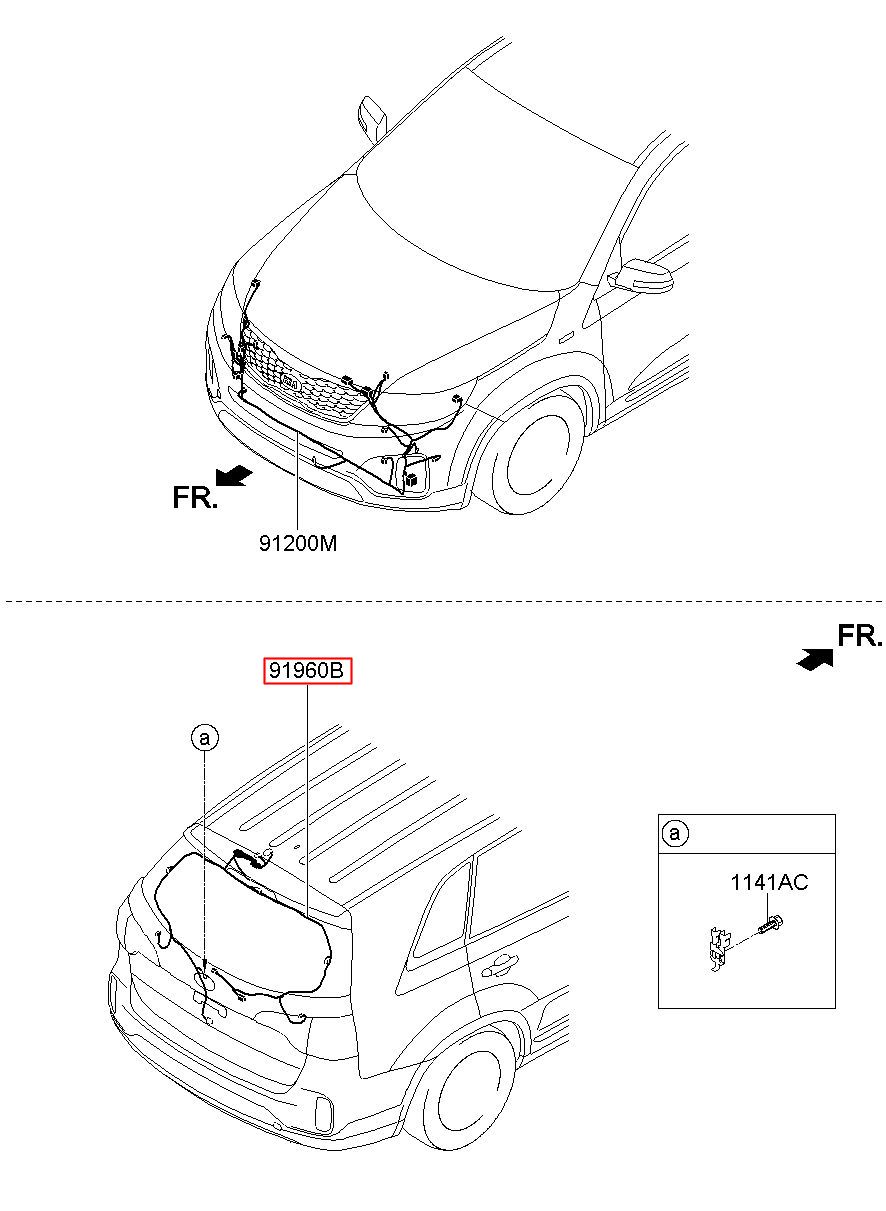 FR.

91200M

FR.

91960B

a

a

1141AC